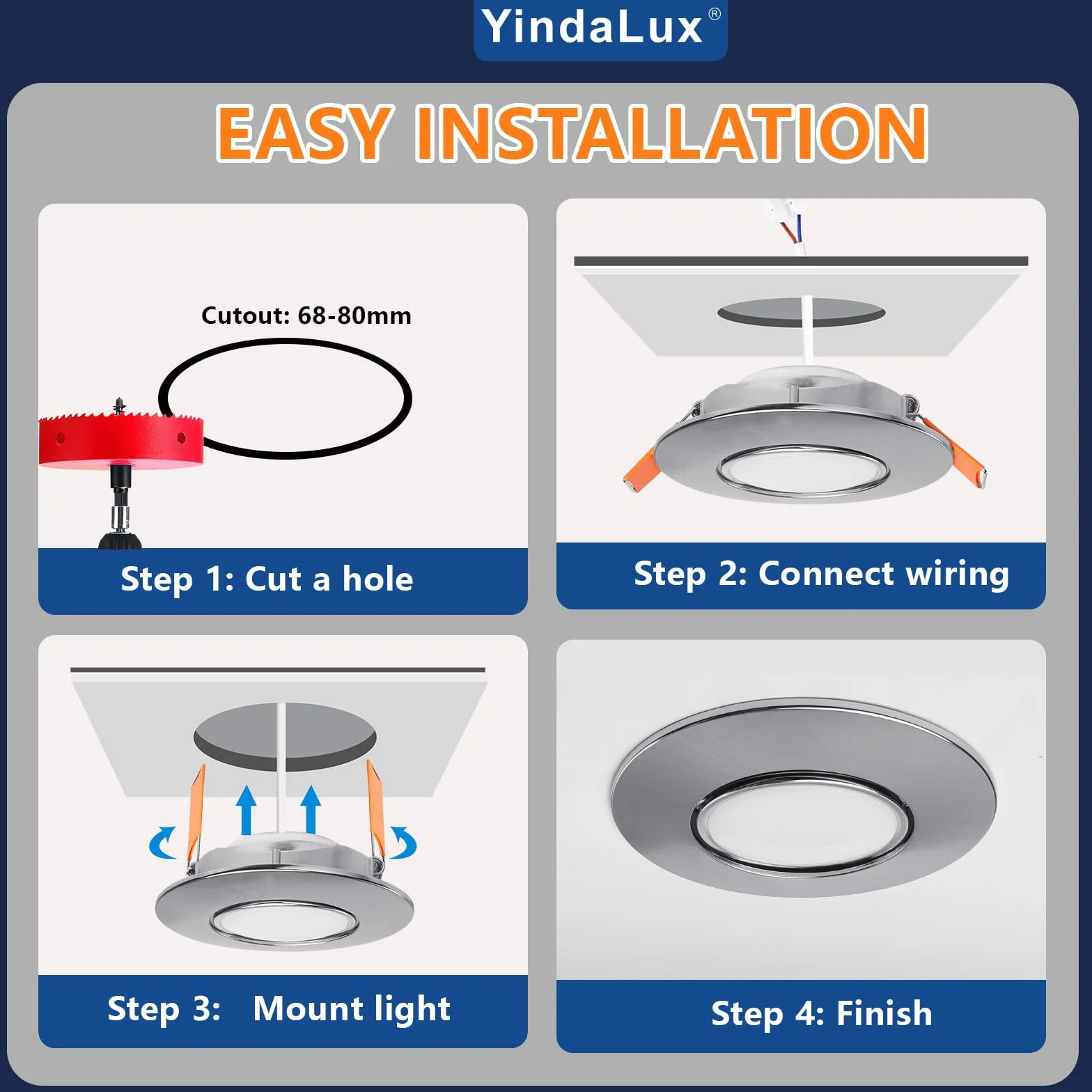 YindaLux®

EASY INSTALLATION

Cutout: 68-80mm

Step 1: Cut a hole

Step 2: Connect wiring

Step 3: Mount light

Step 4: Finish