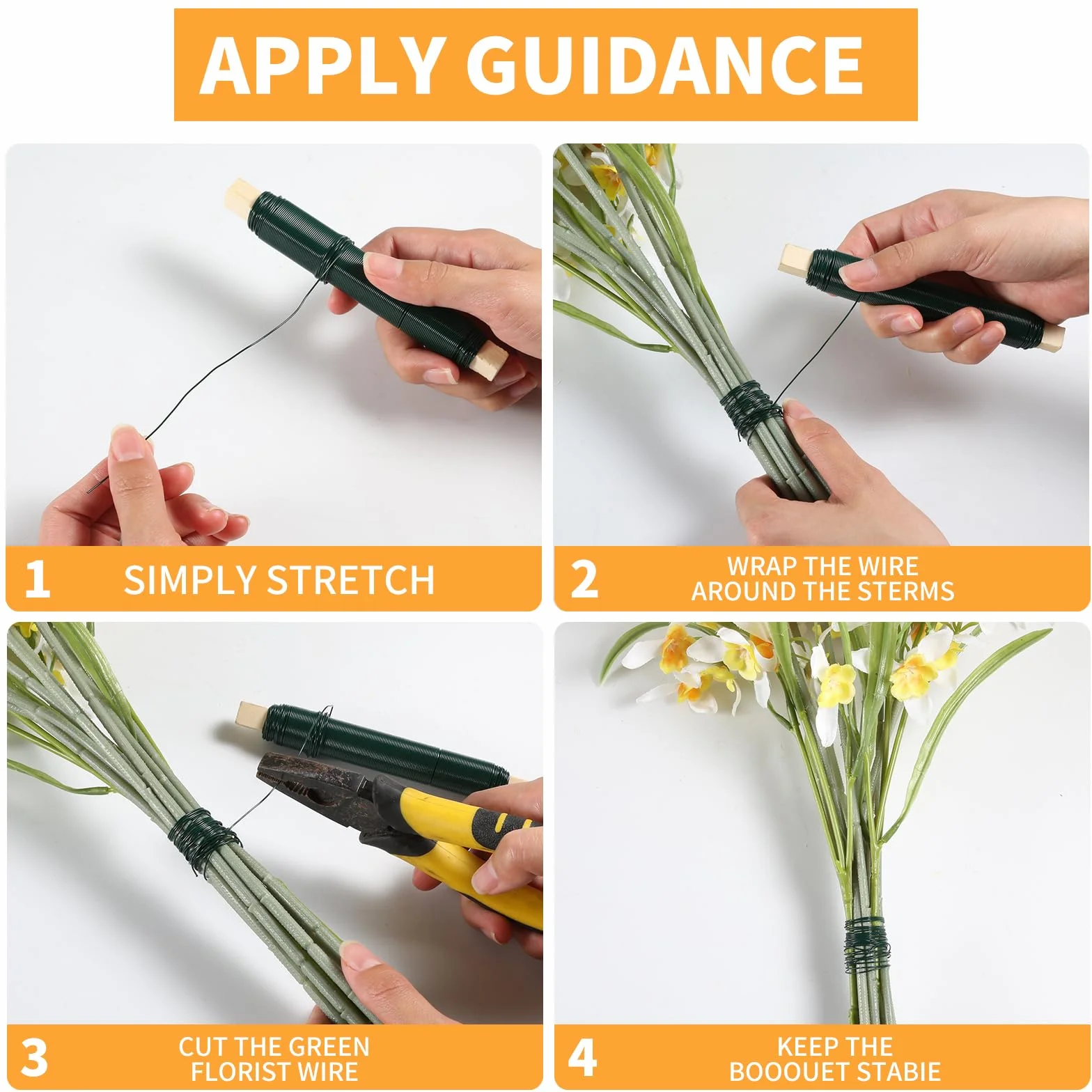 APPLY GUIDANCE

1 SIMPLY STRETCH

2 WRAP THE WIRE AROUND THE STERMS

3 CUT THE GREEN FLORIST WIRE

4 KEEP THE BOOQUET STABIE