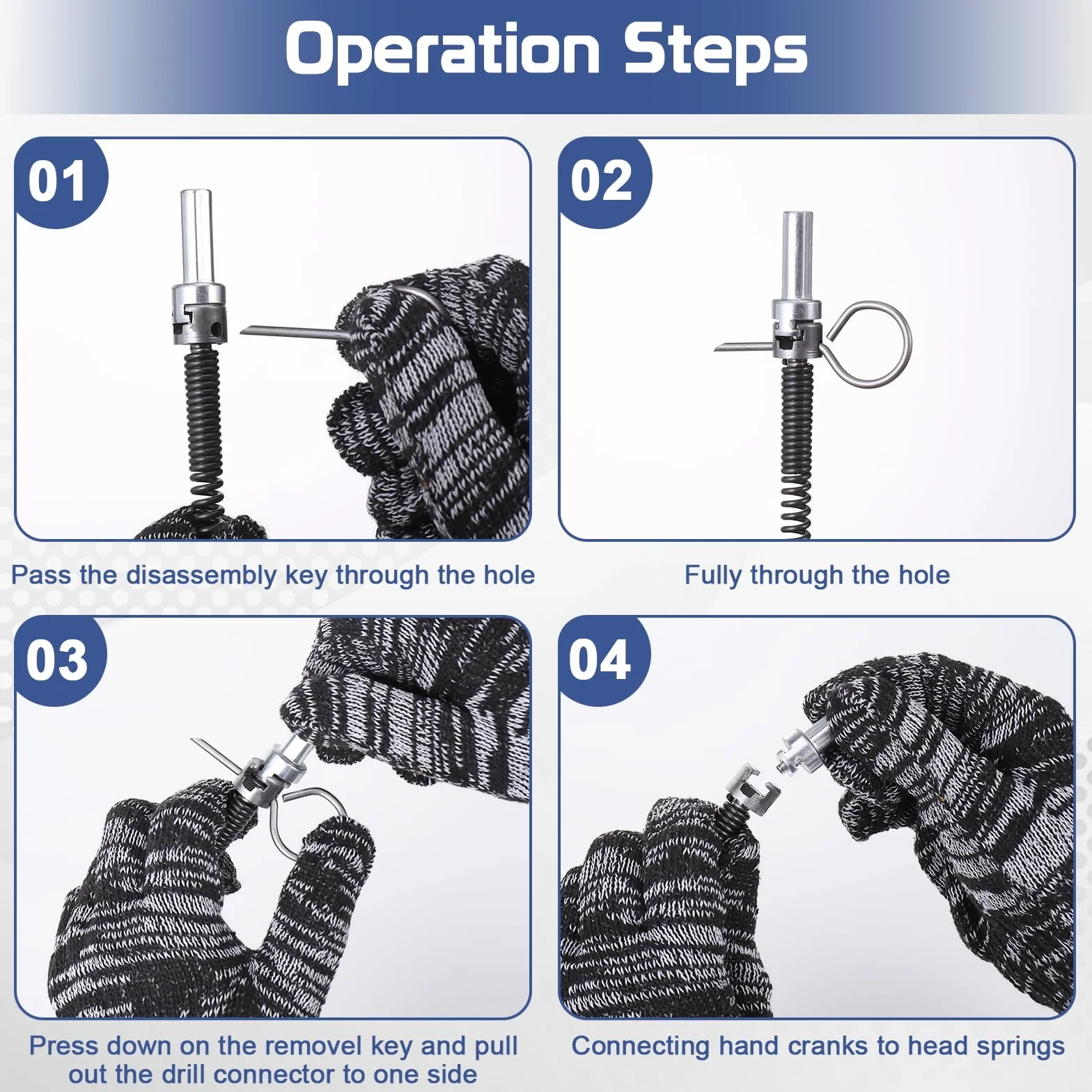 Operation Steps

01

Pass the disassembly key through the hole

02

Fully through the hole

03

Press down on the removel key and pull out the drill connector to one side

04

Connecting hand cranks to head springs