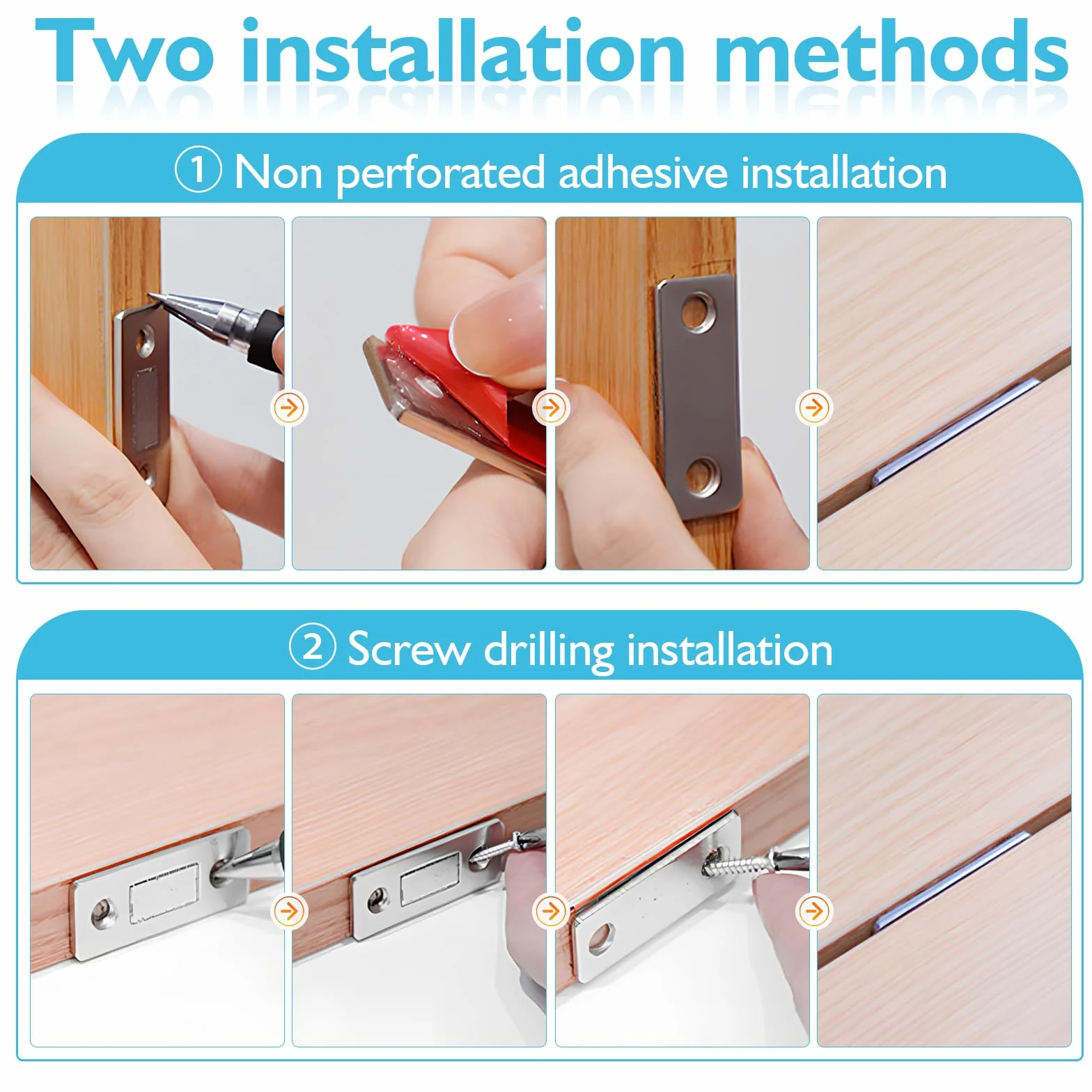 Two installation methods

① Non perforated adhesive installation

② Screw drilling installation