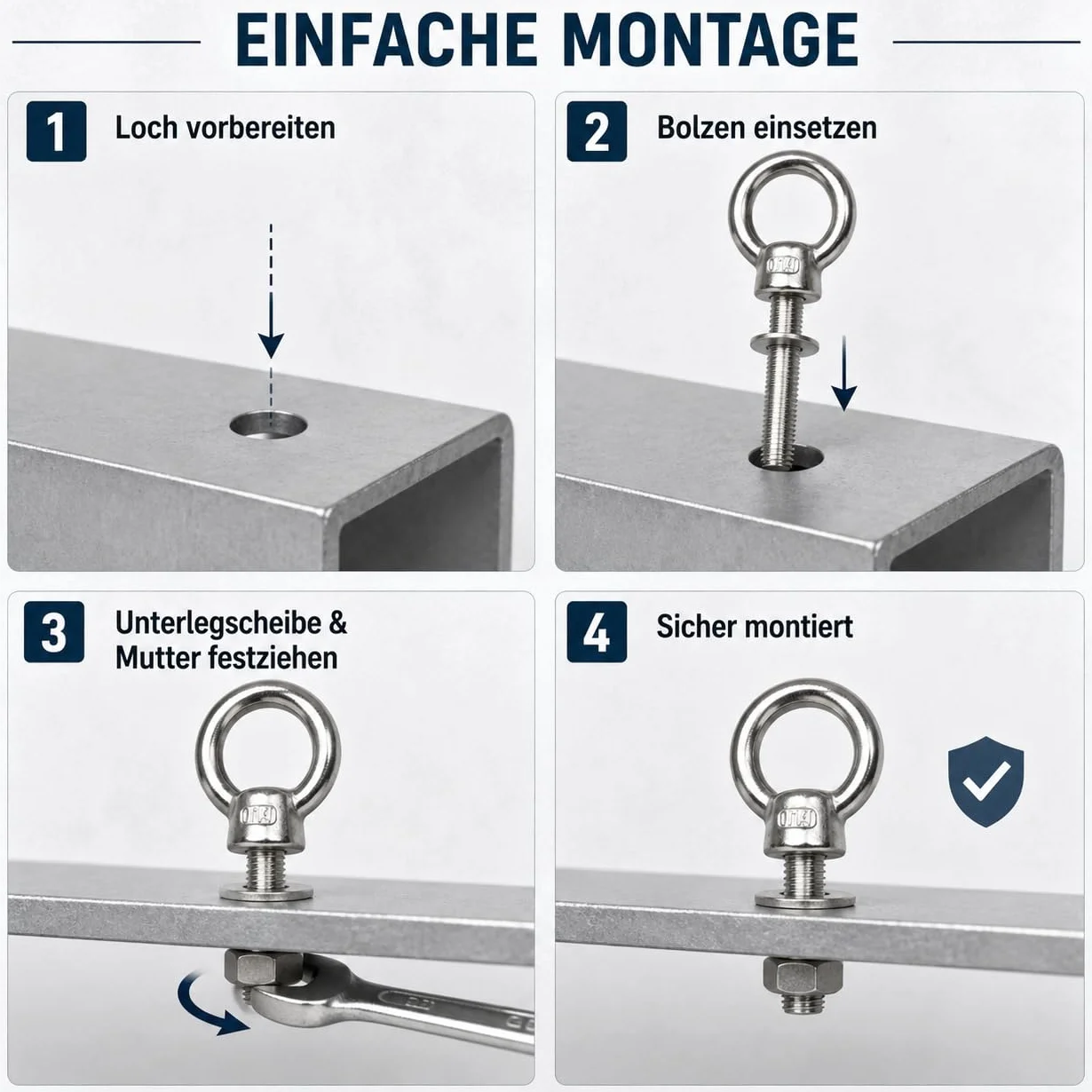 EINFACHE MONTAGE

1 Loch vorbereiten

2 Bolzen einsetzen

3 Unterlegscheibe & Mutter festziehen

4 Sicher montiert