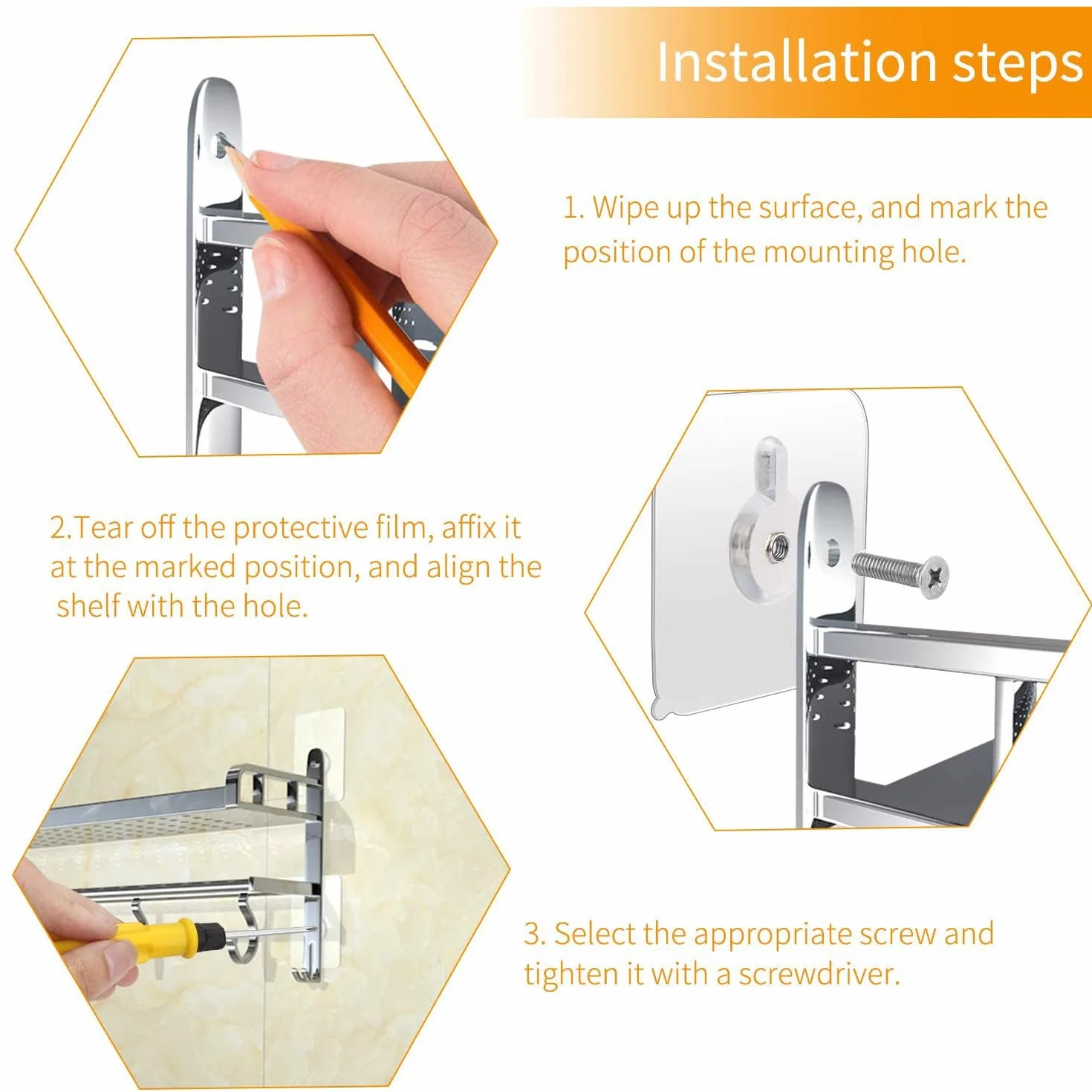 Installation steps

1. Wipe up the surface, and mark the position of the mounting hole.

2.Tear off the protective film, affix it at the marked position, and align the shelf with the hole.

3. Select the appropriate screw and tighten it with a screwdriver.