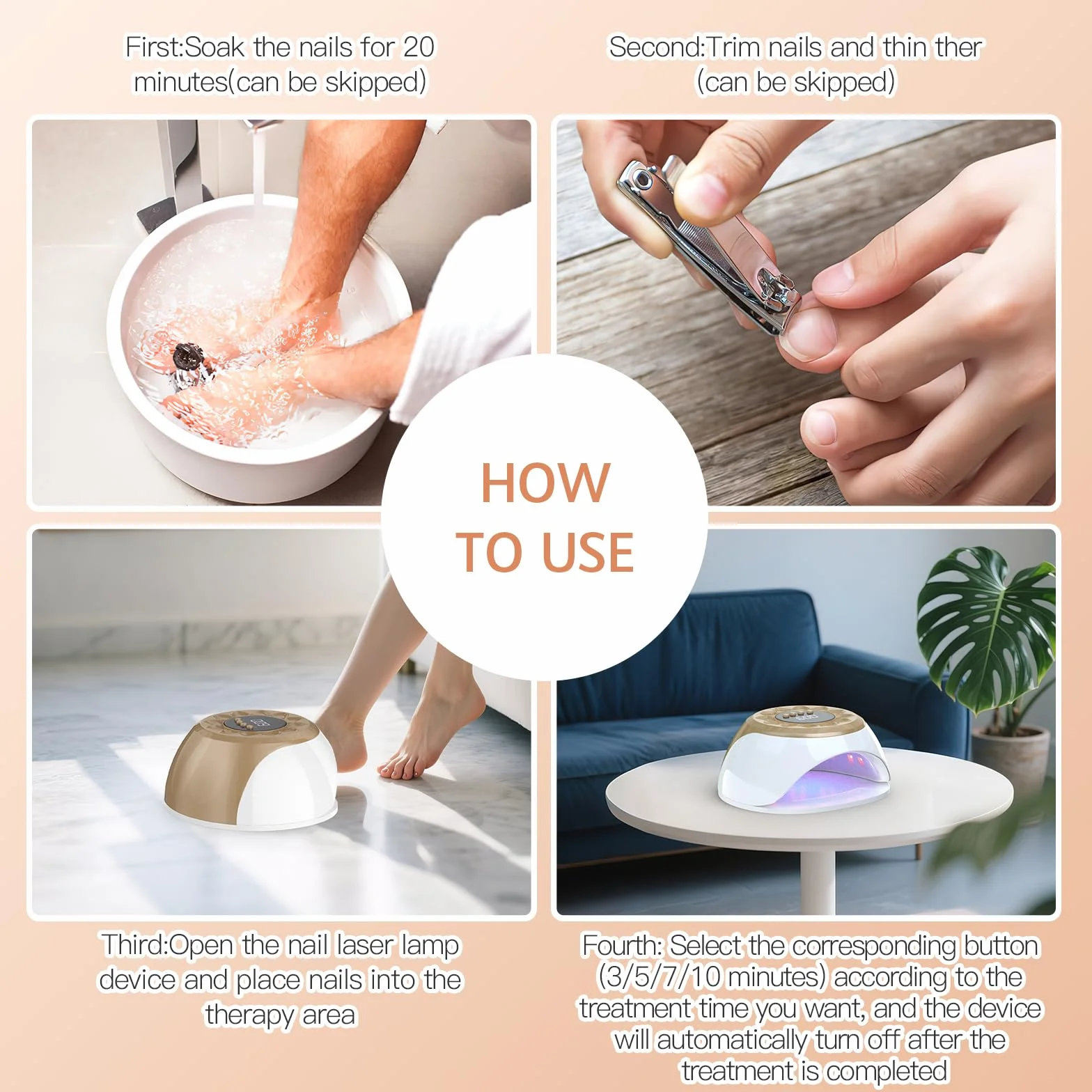 First:Soak the nails for 20 minutes(can be skipped)

Second:Trim nails and thin ther (can be skipped)

HOW TO USE

Third:Open the nail laser lamp device and place nails into the therapy area

Fourth: Select the corresponding button (3/5/7/10 minutes) according to the treatment time you want, and the device will automatically turn off after the treatment is completed