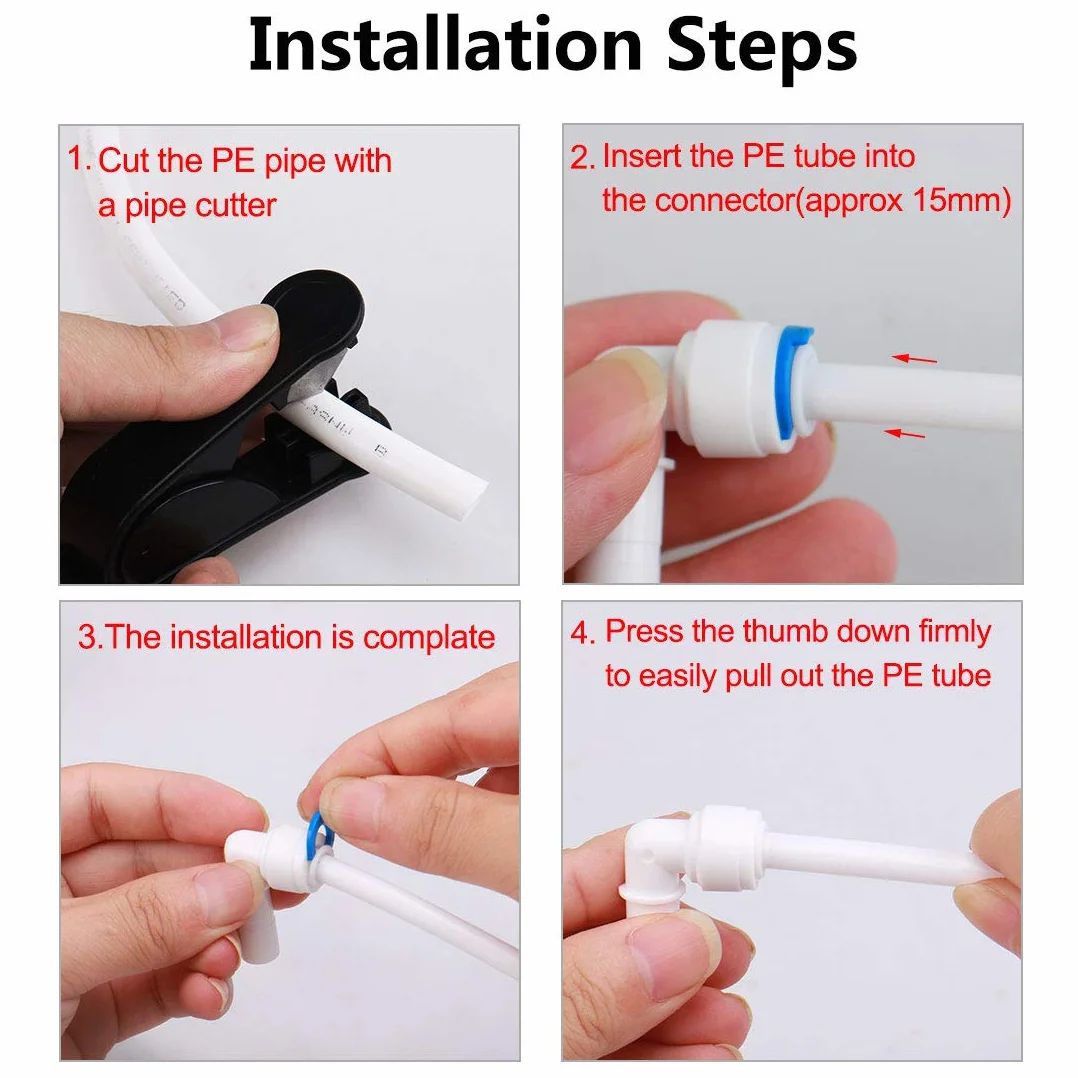 Installation Steps

1. Cut the PE pipe with a pipe cutter

2. Insert the PE tube into the connector(approx 15mm)

3.The installation is complate

4. Press the thumb down firmly to easily pull out the PE tube