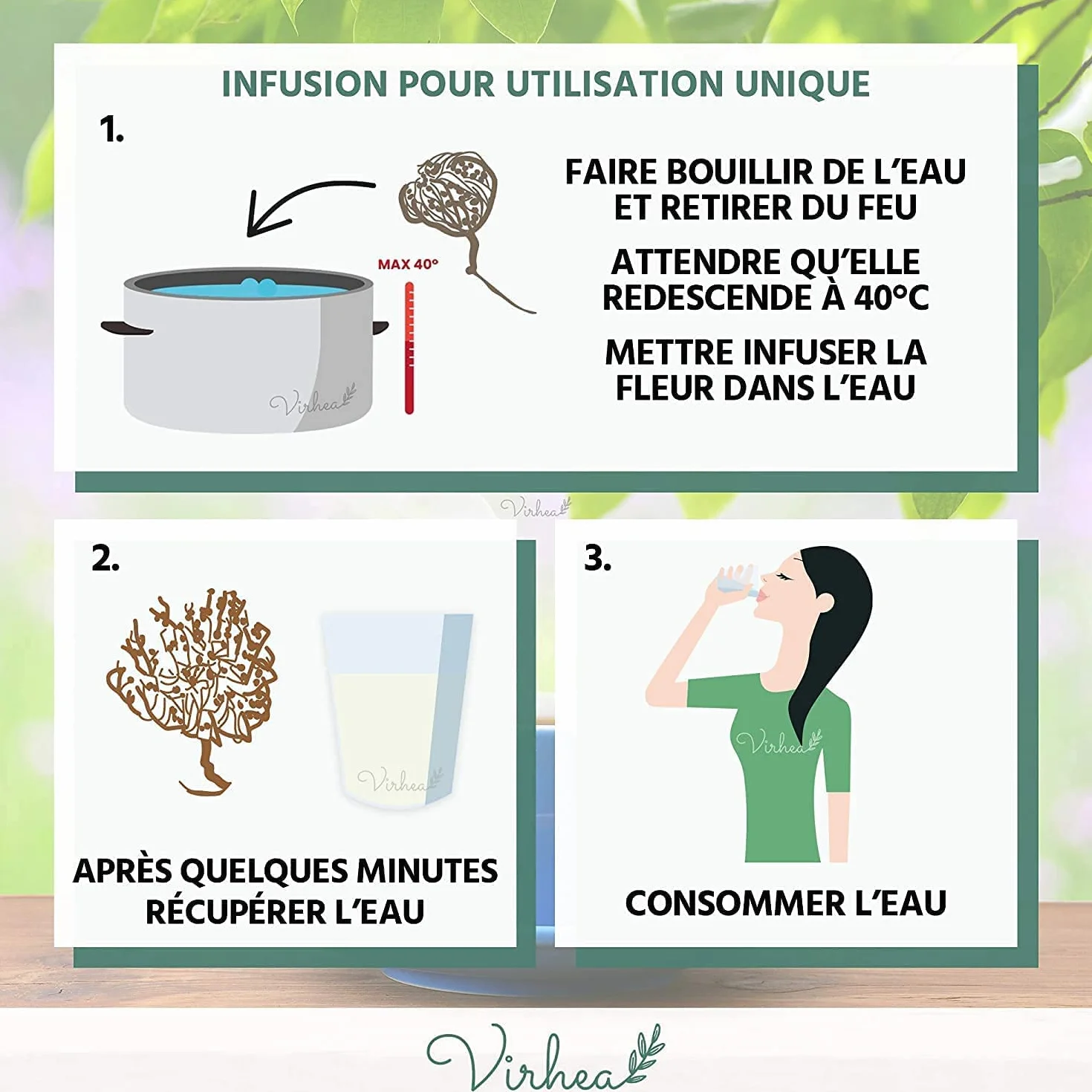 INFUSION POUR UTILISATION UNIQUE

1.

MAX 40°

Virhea

FAIRE BOUILLIR DE L'EAU ET RETIRER DU FEU

ATTENDRE QU'ELLE REDESCENDE À 40°C

METTRE INFUSER LA FLEUR DANS L'EAU

Virhea

2.

Virhea

APRÈS QUELQUES MINUTES RÉCUPÉRER L'EAU

3.

Virhea

CONSOMMER L'EAU

Virhea