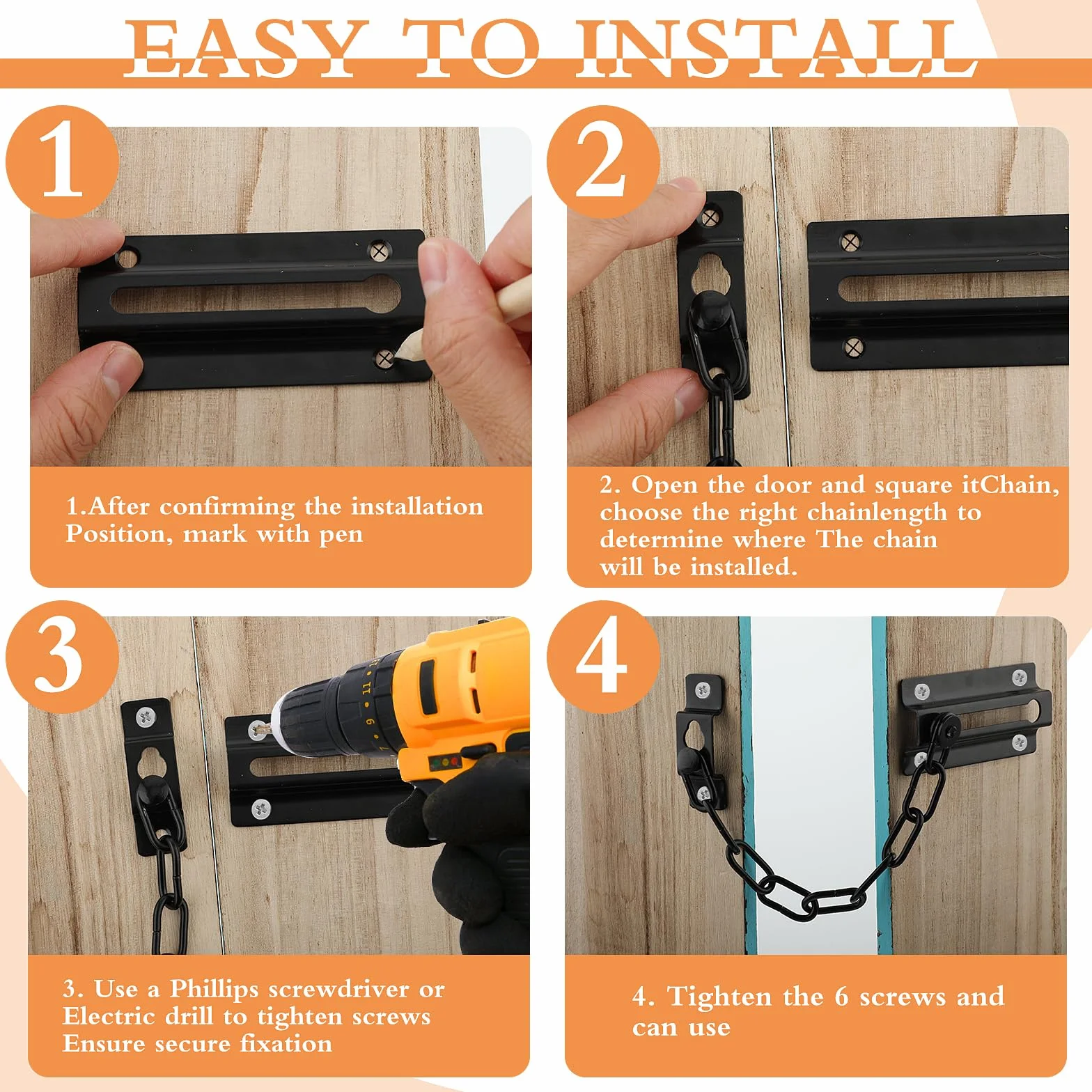 EASY TO INSTALL

1

1.After confirming the installation Position, mark with pen

2

2. Open the door and square itChain, choose the right chainlength to determine where The chain will be installed.

3

11 9 7

3. Use a Phillips screwdriver or Electric drill to tighten screws Ensure secure fixation

4

4. Tighten the 6 screws and can use