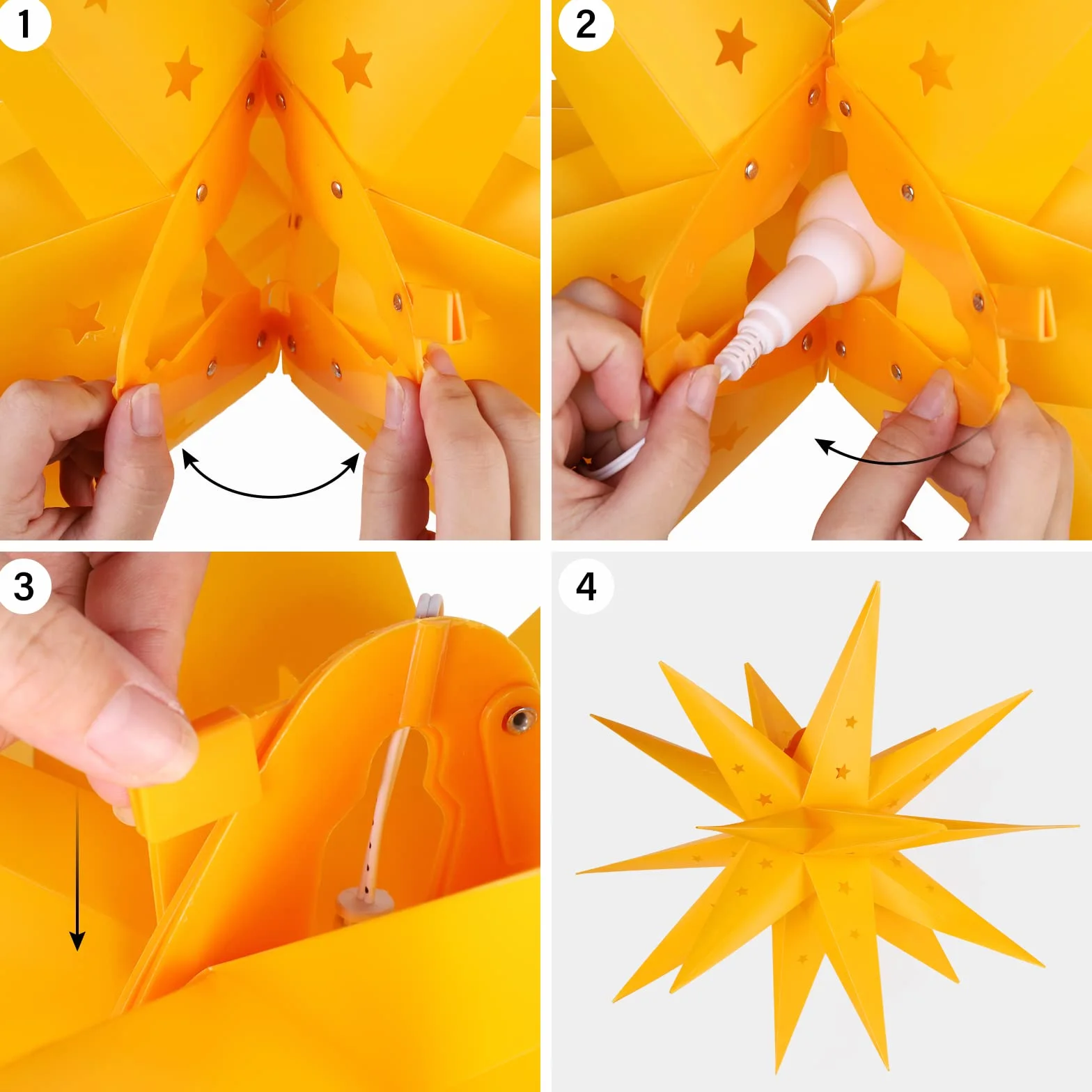 1

2

3

4