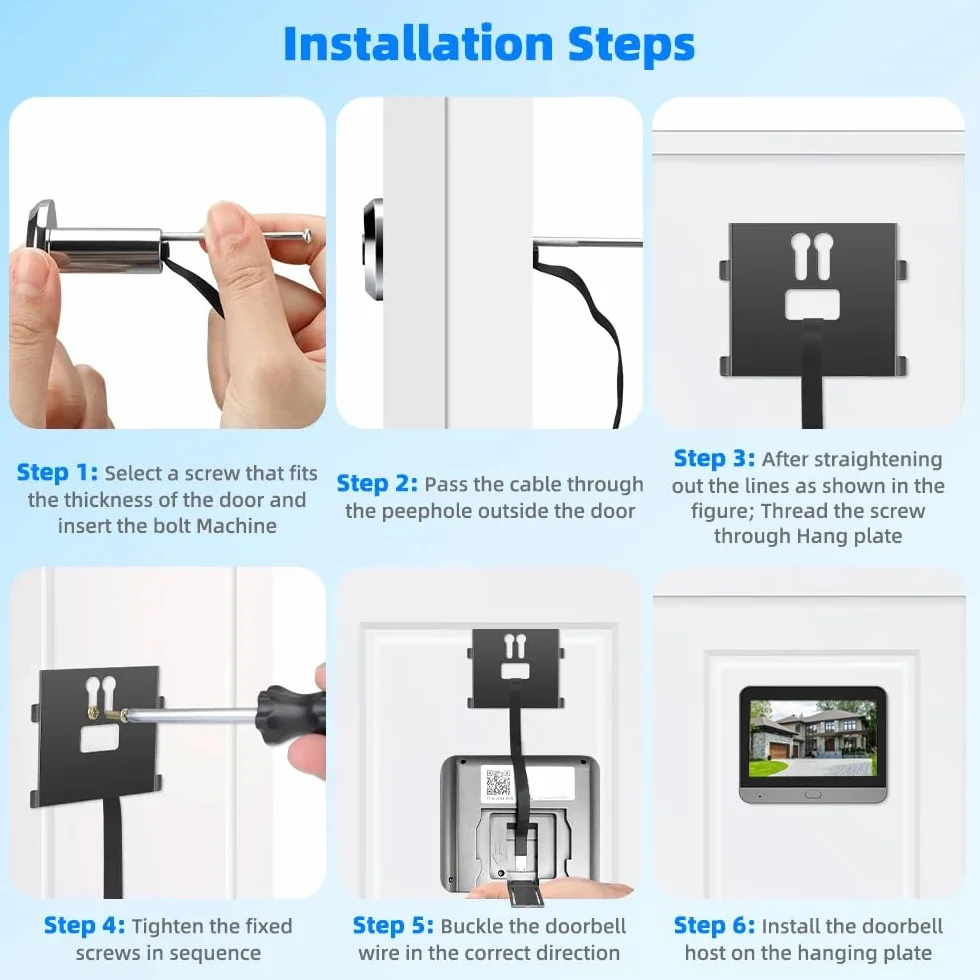 Installation Steps

Step 1: Select a screw that fits the thickness of the door and insert the bolt Machine

Step 2: Pass the cable through the peephole outside the door

Step 3: After straightening out the lines as shown in the figure; Thread the screw through Hang plate

Step 4: Tighten the fixed screws in sequence

Step 5: Buckle the doorbell wire in the correct direction

Step 6: Install the doorbell host on the hanging plate