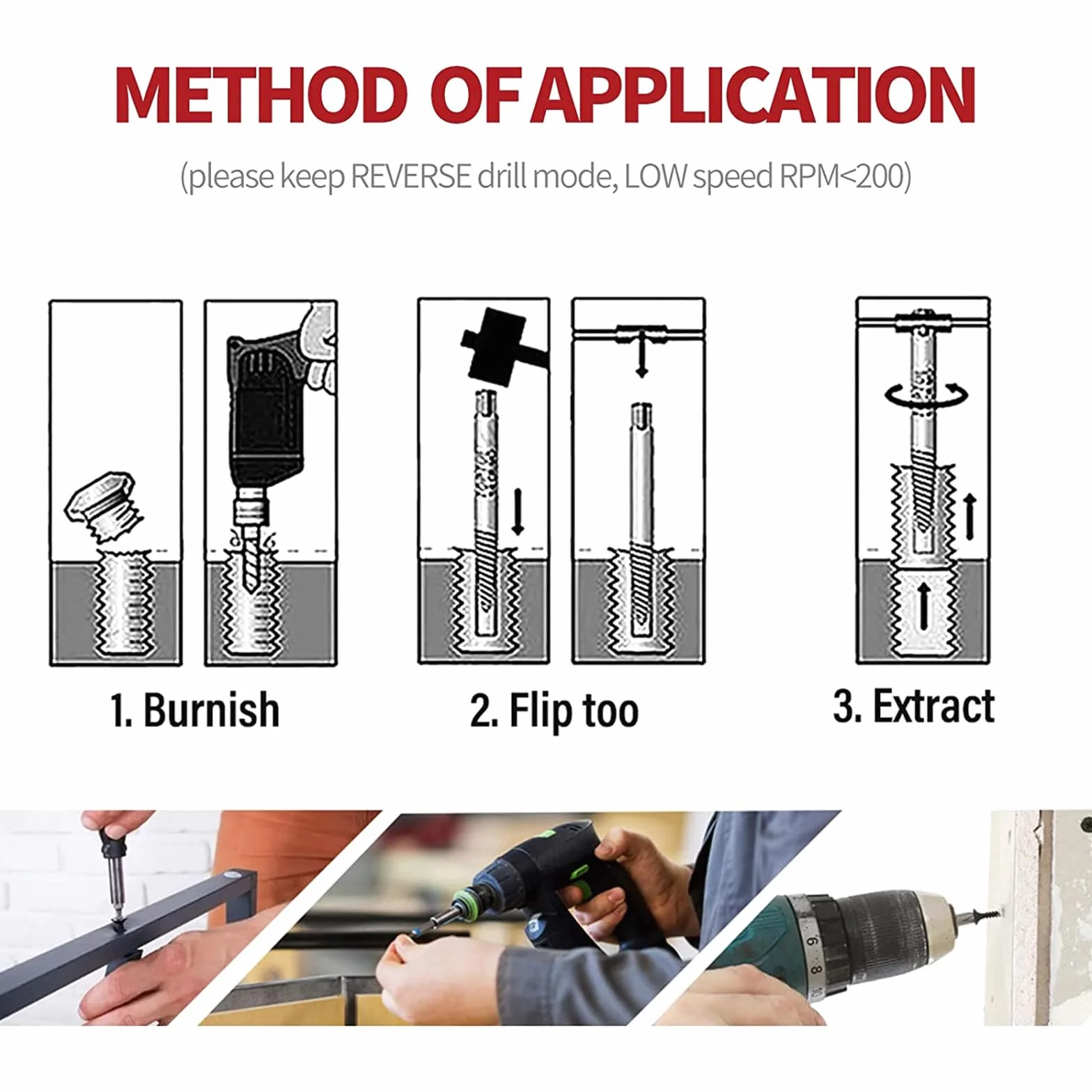 METHOD OF APPLICATION

(please keep REVERSE drill mode, LOW speed RPM<200)

1. Burnish

2. Flip too

3. Extract

6

8

10