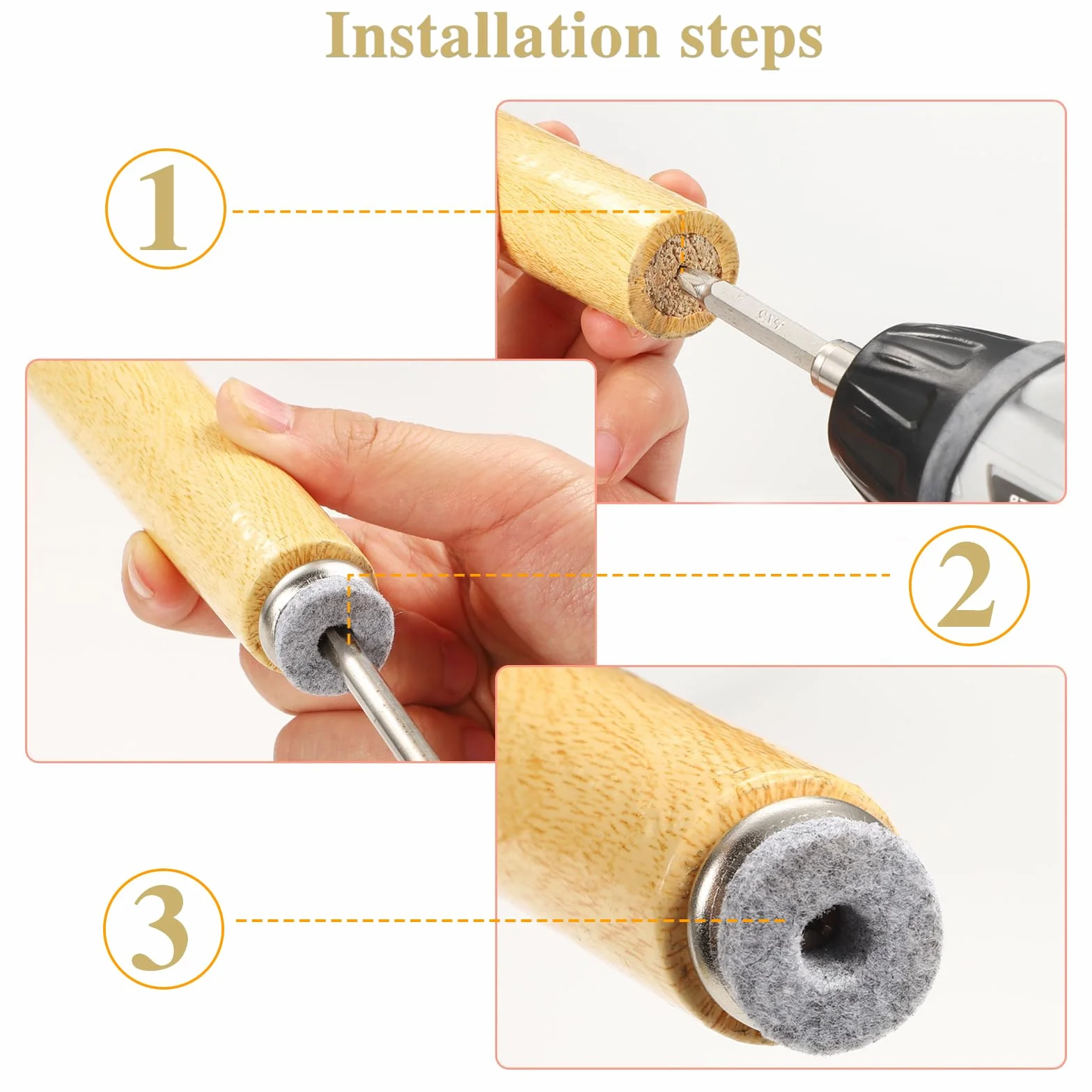 Installation steps

1

2

3