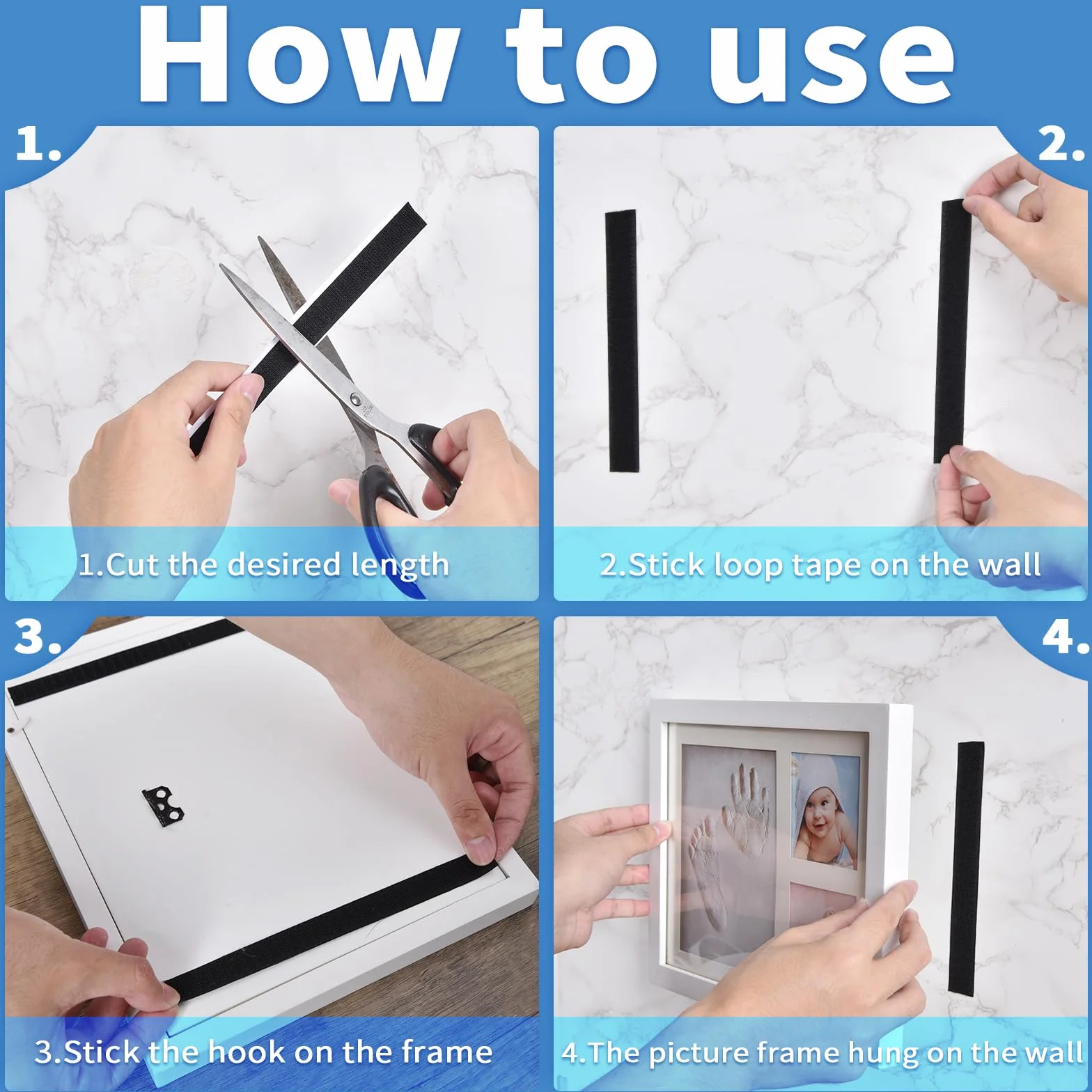 How to use

1.

1.Cut the desired length

2.

2.Stick loop tape on the wall

3.

3.Stick the hook on the frame

4.

4.The picture frame hung on the wall