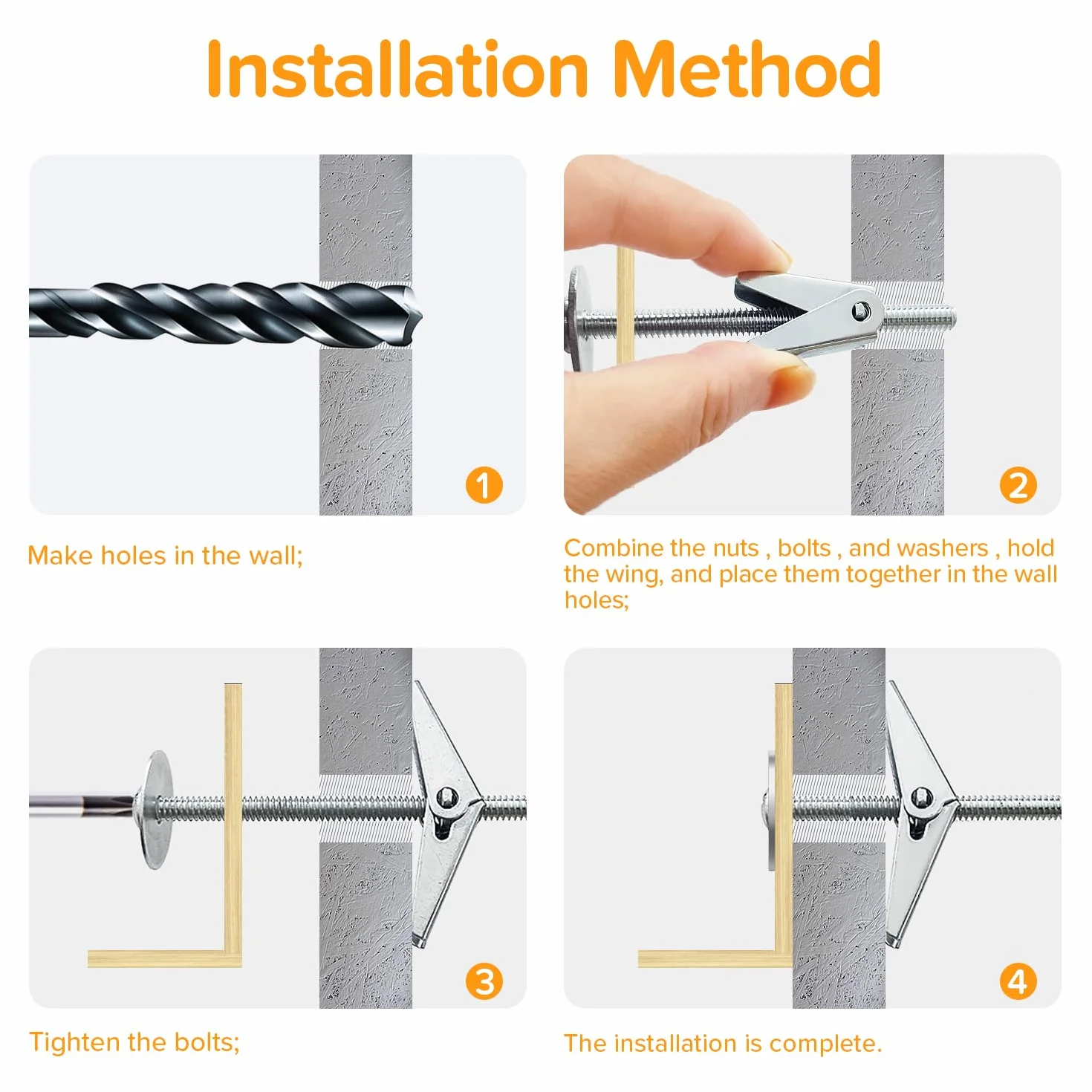 Installation Method

1

Make holes in the wall;

2

Combine the nuts , bolts , and washers , hold the wing, and place them together in the wall holes;

3

Tighten the bolts;

4

The installation is complete.