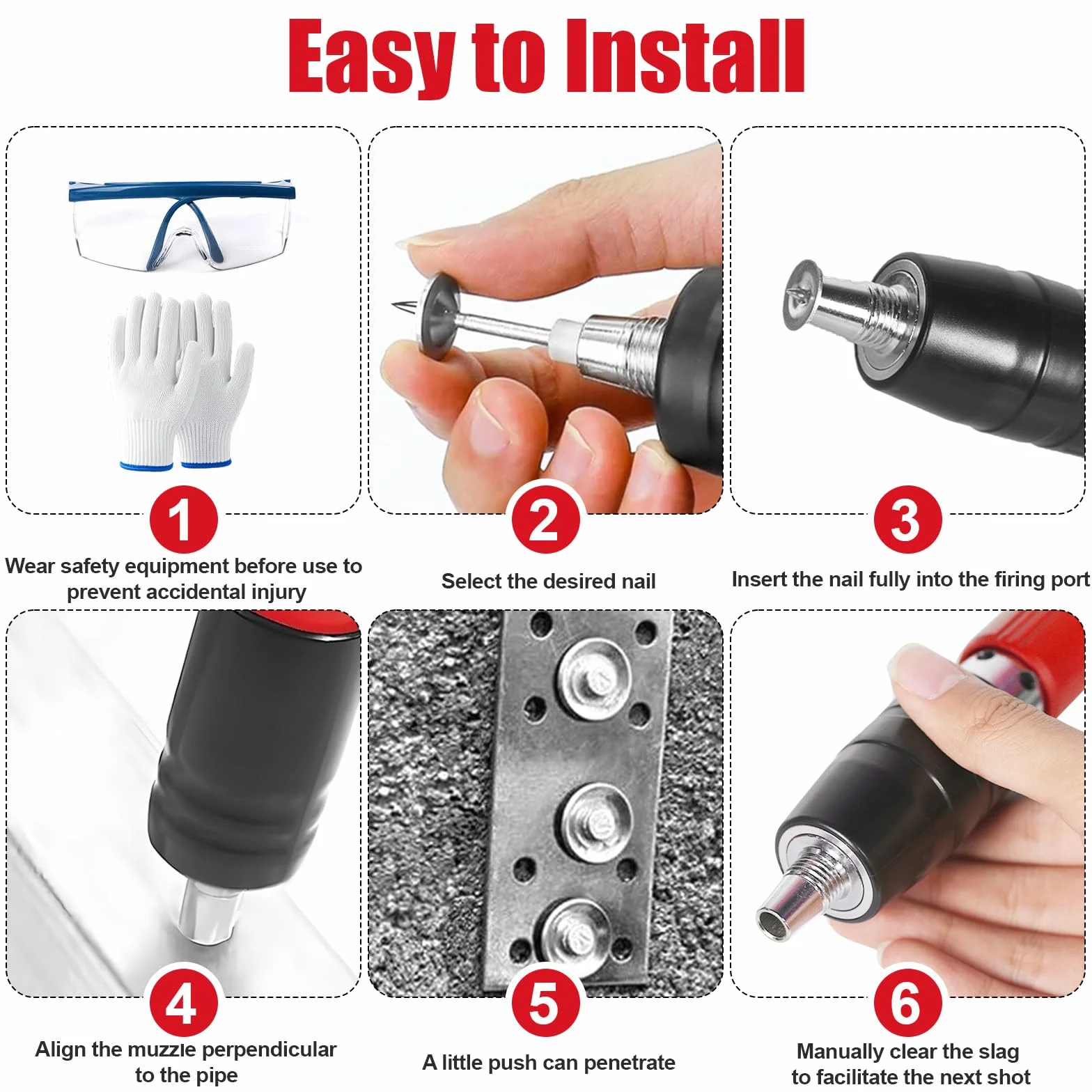 Easy to Install

1
Wear safety equipment before use to prevent accidental injury

2
Select the desired nail

3
Insert the nail fully into the firing port

4
Align the muzzle perpendicular to the pipe

5
A little push can penetrate

6
Manually clear the slag to facilitate the next shot