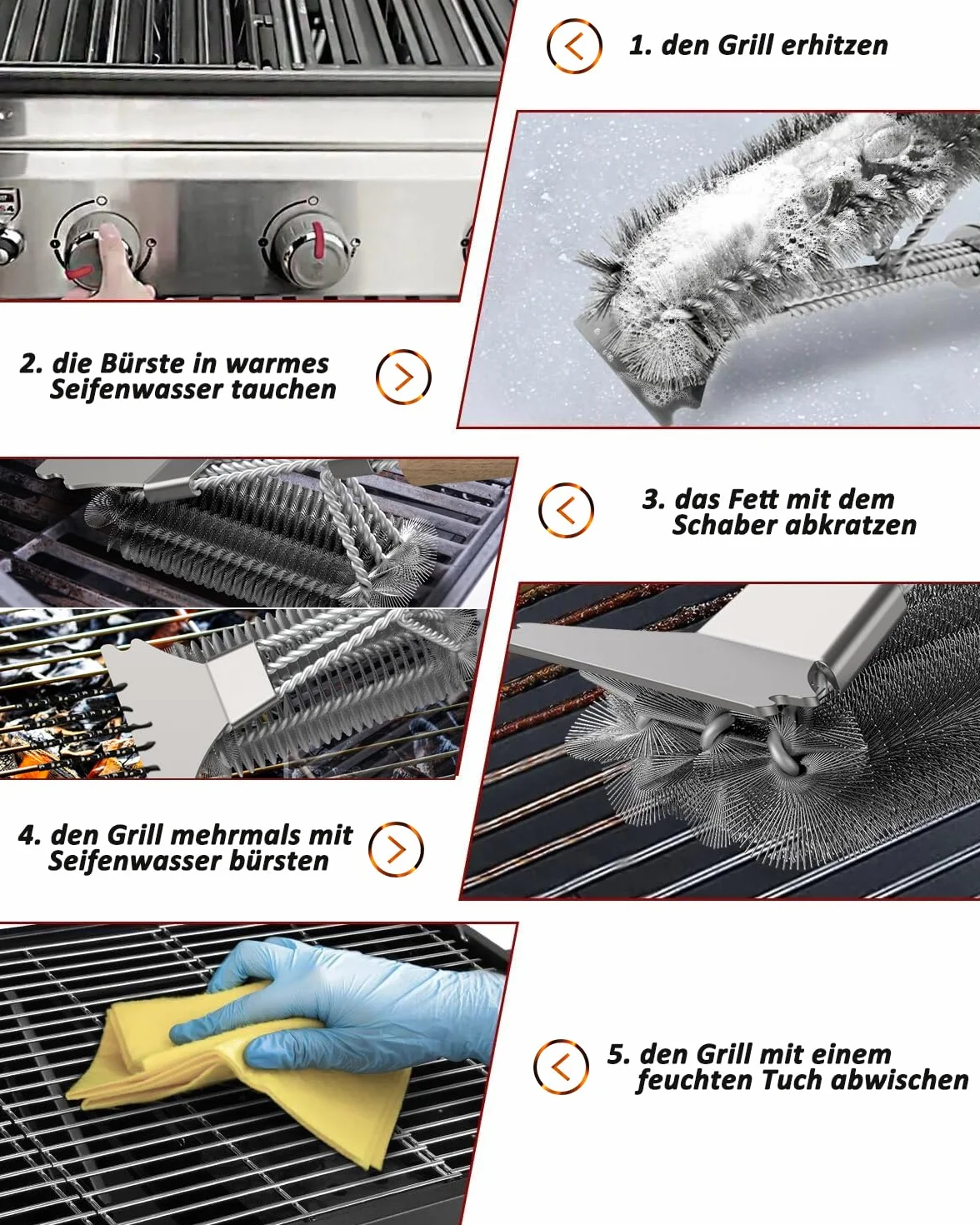 1. den Grill erhitzen

2. die Bürste in warmes Seifenwasser tauchen

3. das Fett mit dem Schaber abkratzen

4. den Grill mehrmals mit Seifenwasser bürsten

5. den Grill mit einem feuchten Tuch abwischen