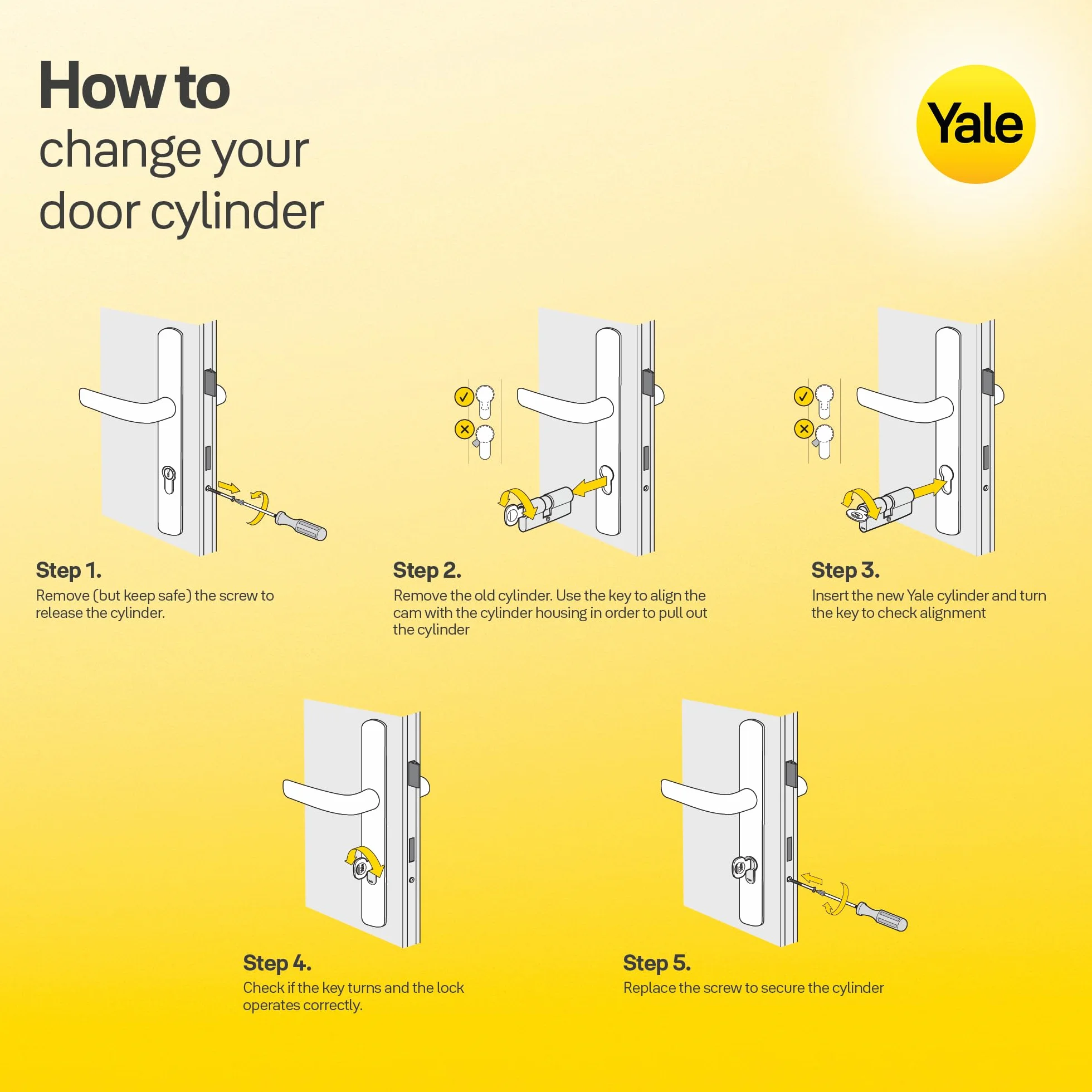 How to
change your
door cylinder

Yale

Step 1.
Remove (but keep safe) the screw to release the cylinder.

Step 2.
Remove the old cylinder. Use the key to align the cam with the cylinder housing in order to pull out the cylinder

Step 3.
Insert the new Yale cylinder and turn the key to check alignment

Step 4.
Check if the key turns and the lock operates correctly.

Step 5.
Replace the screw to secure the cylinder