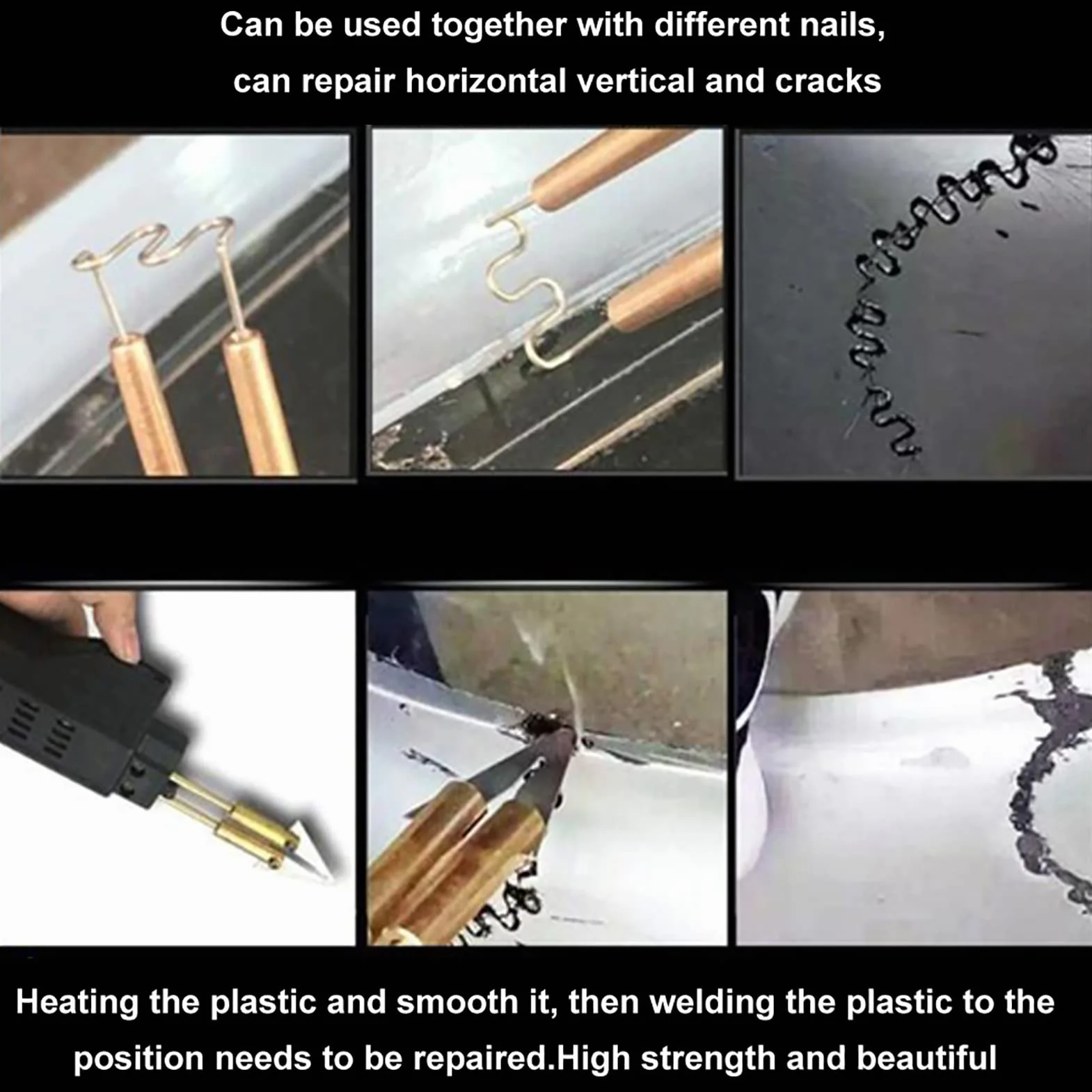 Can be used together with different nails, can repair horizontal vertical and cracks

Heating the plastic and smooth it, then welding the plastic to the position needs to be repaired.High strength and beautiful