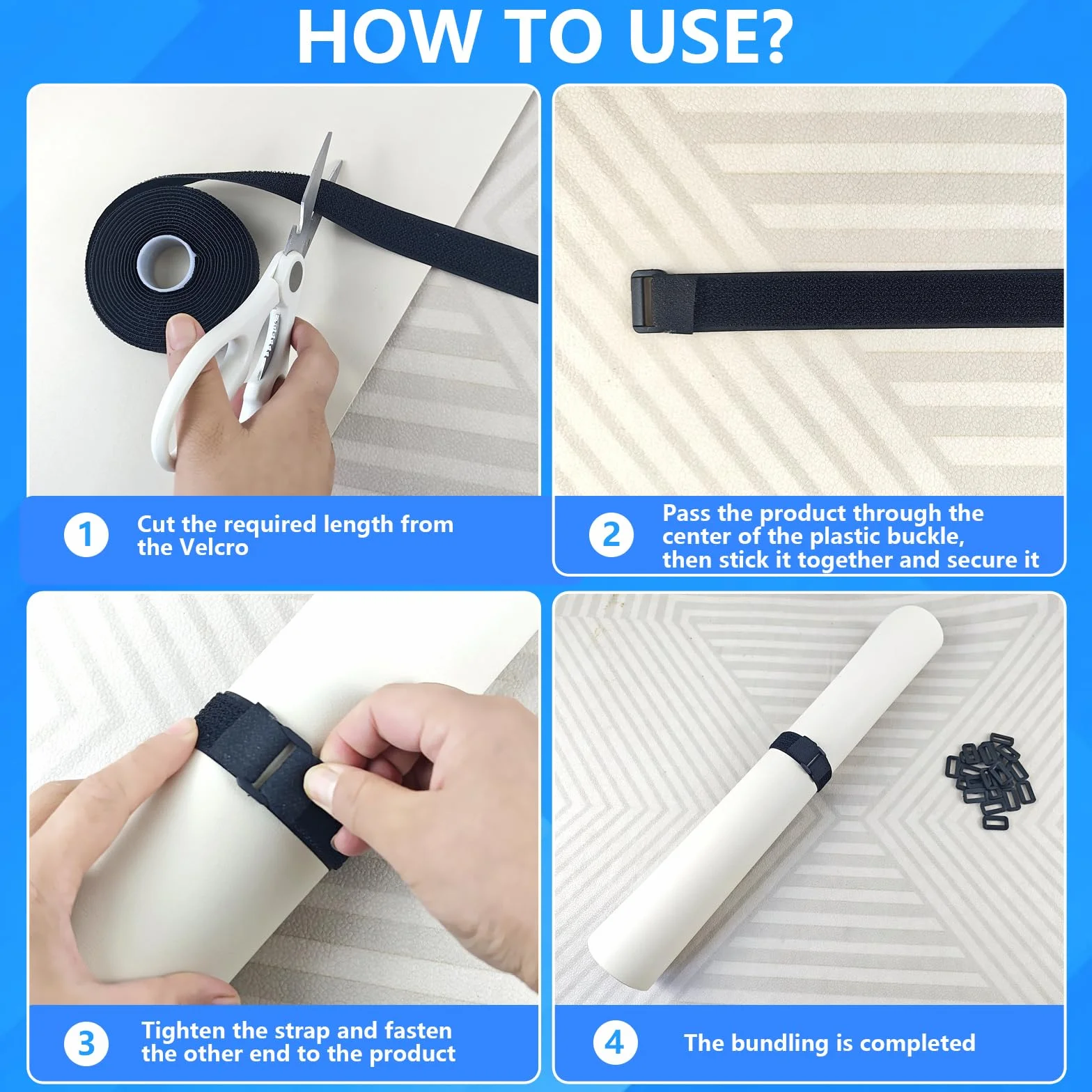 HOW TO USE?

1 Cut the required length from the Velcro

2 Pass the product through the center of the plastic buckle, then stick it together and secure it

3 Tighten the strap and fasten the other end to the product

4 The bundling is completed