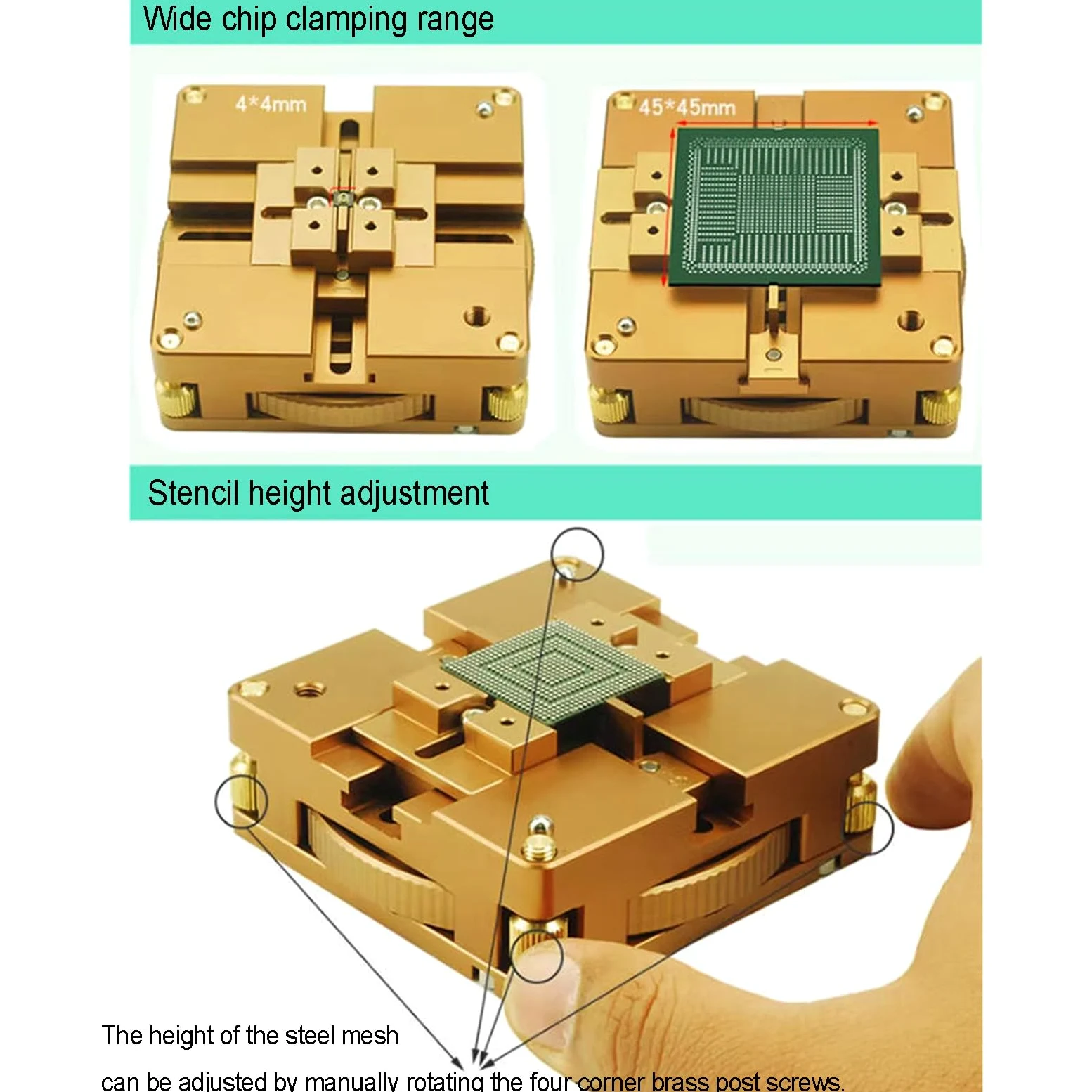 Wide chip clamping range

4*4mm

45*45mm

Stencil height adjustment

The height of the steel mesh

can be adjusted by manually rotating the four corner brass post screws.