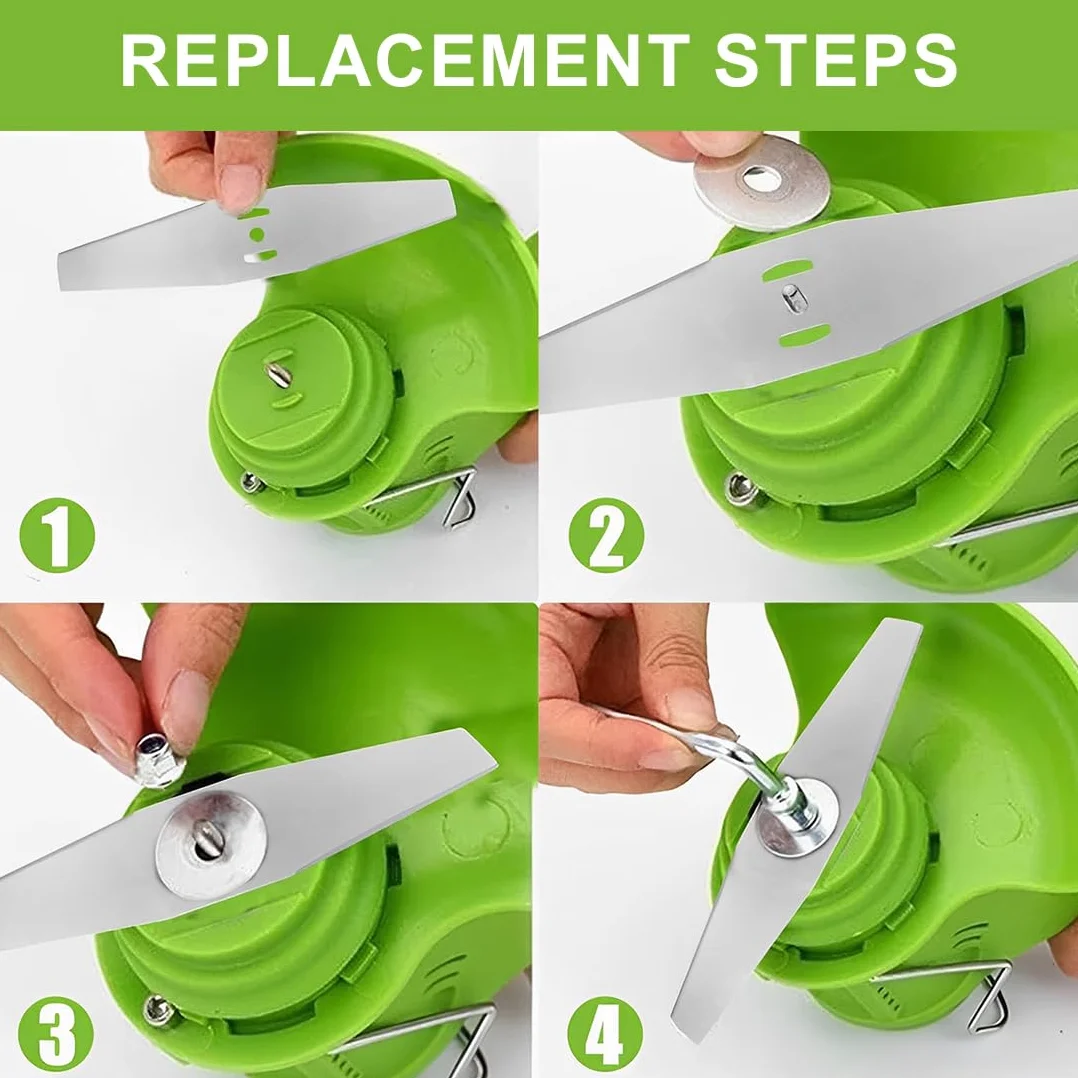 REPLACEMENT STEPS

1

2

3

4