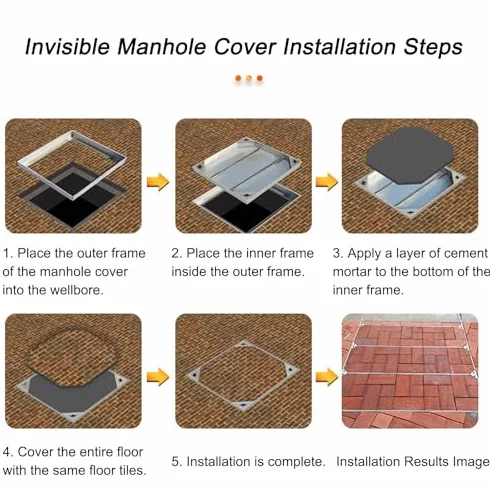 Invisible Manhole Cover Installation Steps

1. Place the outer frame of the manhole cover into the wellbore.

2. Place the inner frame inside the outer frame.

3. Apply a layer of cement mortar to the bottom of the inner frame.

4. Cover the entire floor with the same floor tiles.

5. Installation is complete.

Installation Results Image