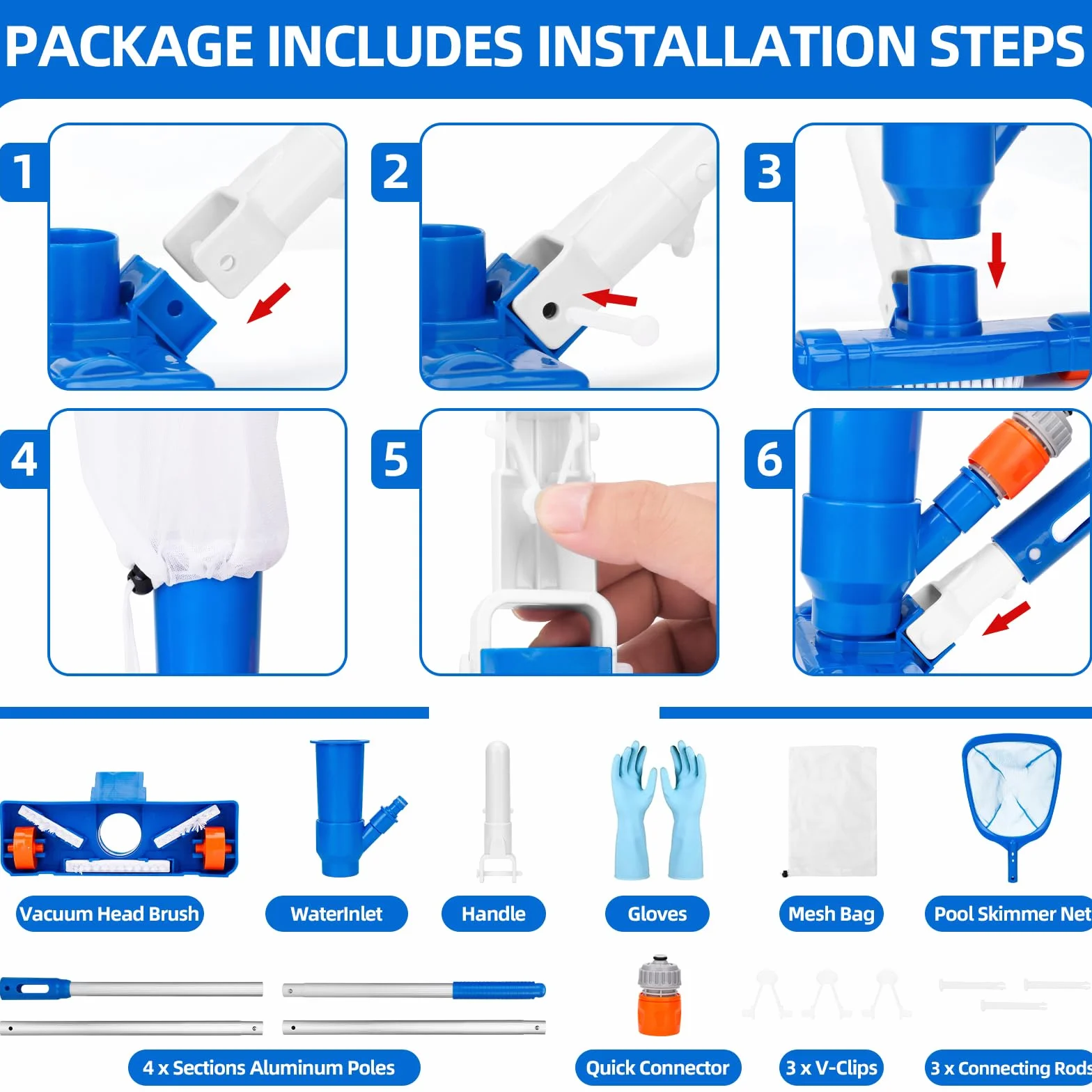 PACKAGE INCLUDES INSTALLATION STEPS

1

2

3

4

5

6

Vacuum Head Brush

WaterInlet

Handle

Gloves

Mesh Bag

Pool Skimmer Net

4 x Sections Aluminum Poles

Quick Connector

3 x V-Clips

3 x Connecting Rods