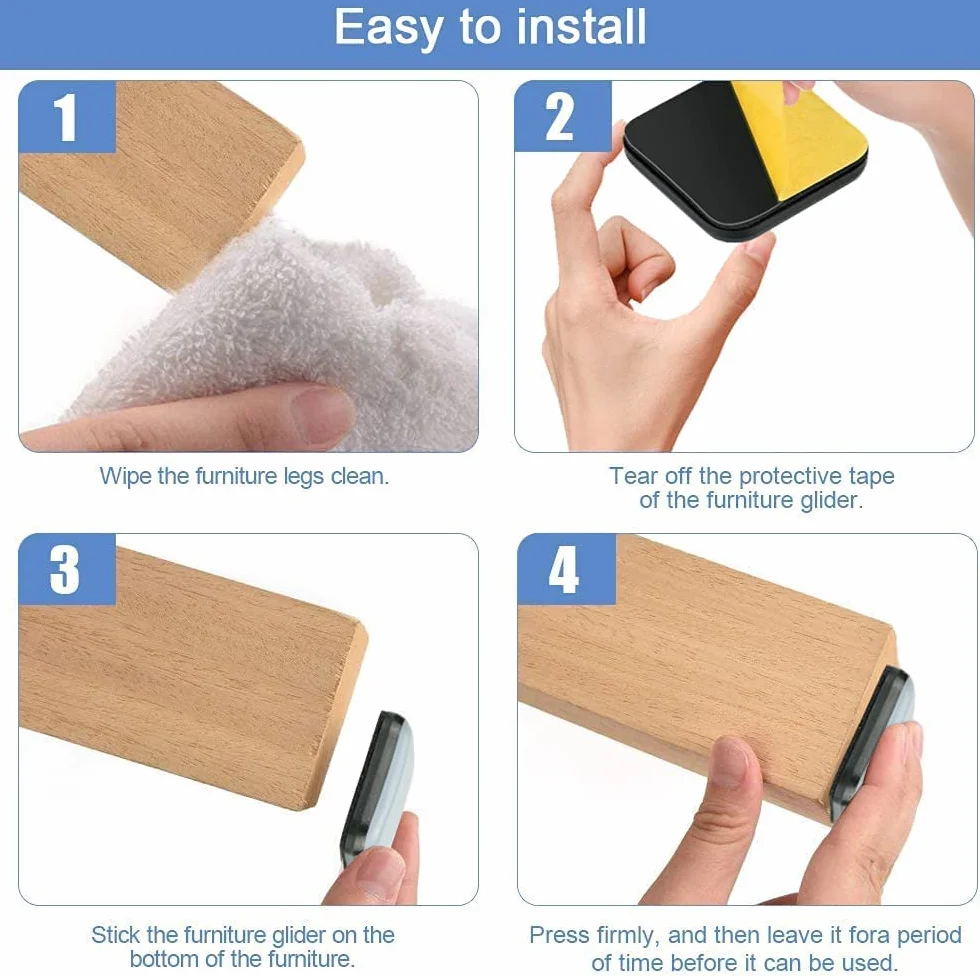 Easy to install

1

Wipe the furniture legs clean.

2

Tear off the protective tape of the furniture glider.

3

Stick the furniture glider on the bottom of the furniture.

4

Press firmly, and then leave it fora period of time before it can be used.