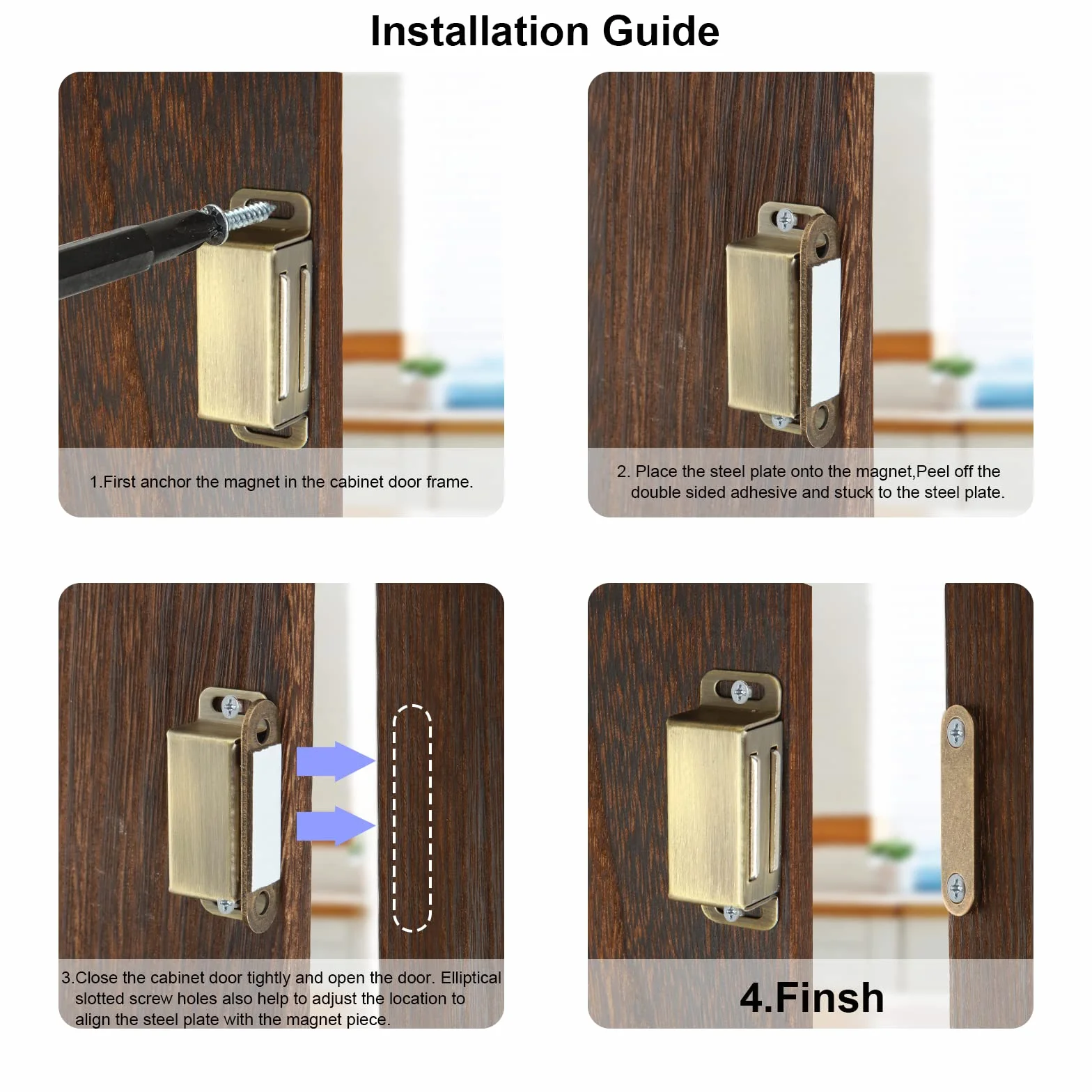 Installation Guide

1.First anchor the magnet in the cabinet door frame.

2. Place the steel plate onto the magnet,Peel off the double sided adhesive and stuck to the steel plate.

3.Close the cabinet door tightly and open the door. Elliptical slotted screw holes also help to adjust the location to align the steel plate with the magnet piece.

4.Finsh