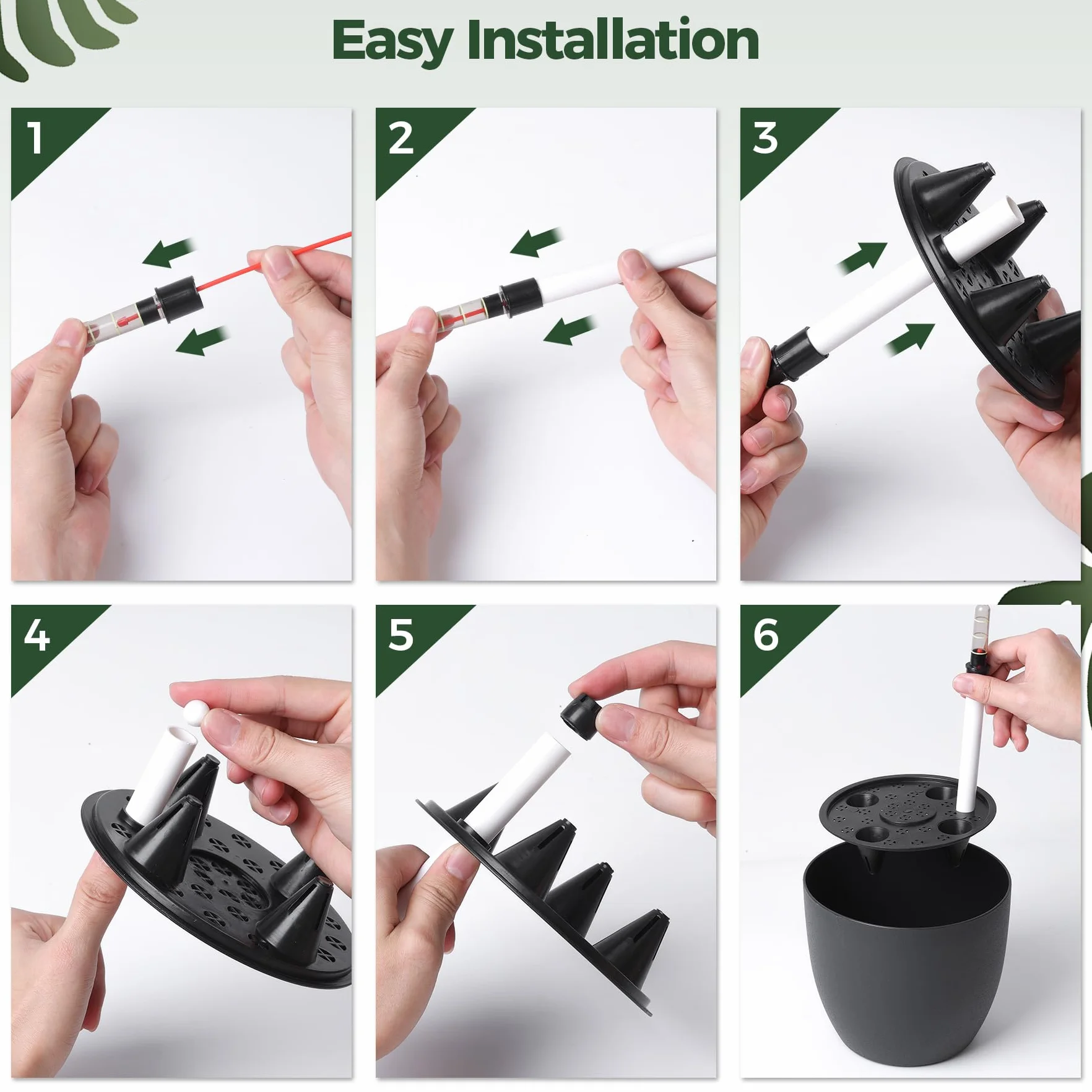 Easy Installation

1

2

3

4

5

6