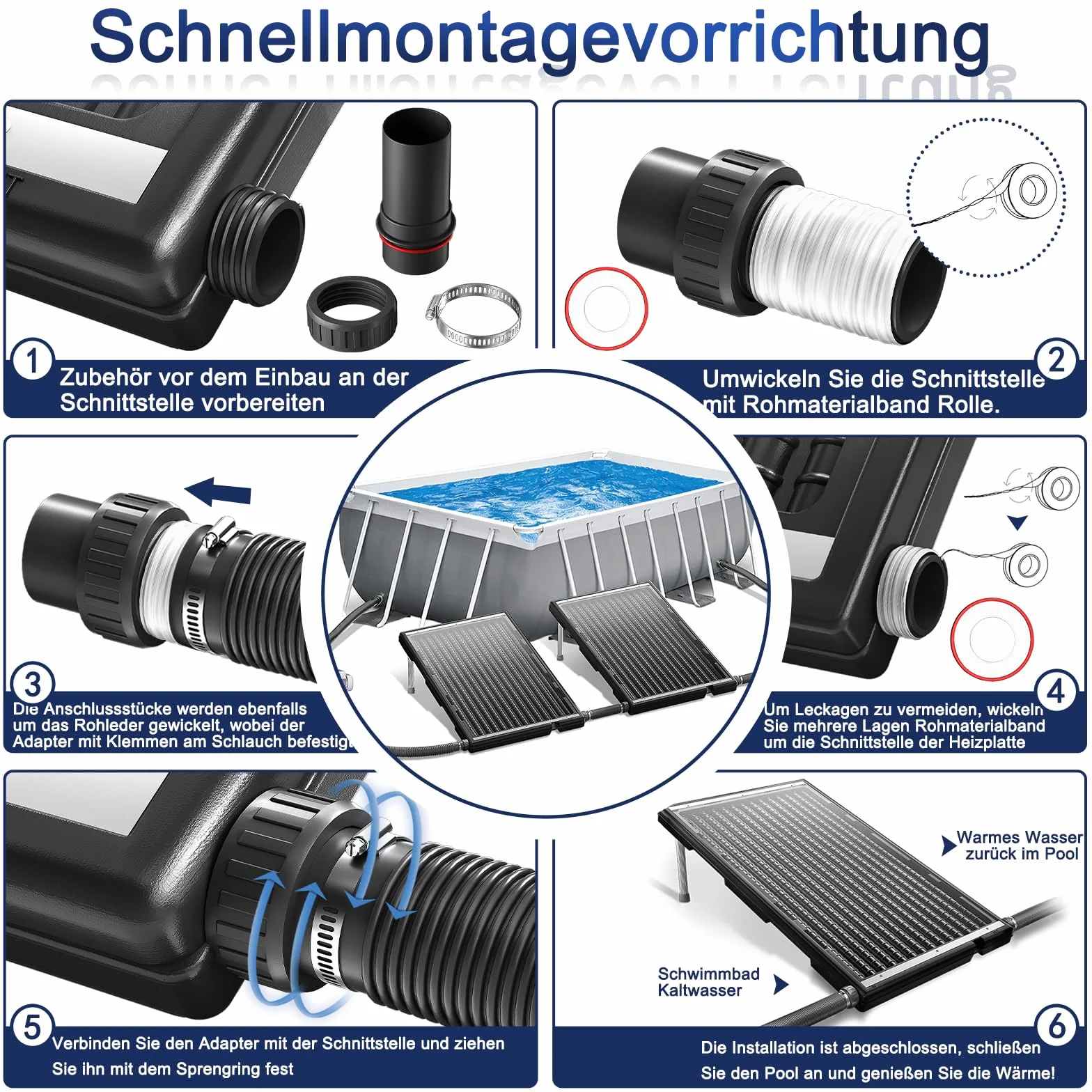 Schnellmontagevorrichtung

1 Zubehör vor dem Einbau an der Schnittstelle vorbereiten

2 Umwickeln Sie die Schnittstelle mit Rohmaterialband Rolle.

3 Die Anschlussstücke werden ebenfalls um das Rohleder gewickelt, wobei der Adapter mit Klemmen am Schlauch befestigt

4 Um Leckagen zu vermeiden, wickeln Sie mehrere Lagen Rohmaterialband um die Schnittstelle der Heizplatte

5 Verbinden Sie den Adapter mit der Schnittstelle und ziehen Sie ihn mit dem Sprengring fest

Warmes Wasser zurück im Pool

Schwimmbad Kaltwasser

6 Die Installation ist abgeschlossen, schließen Sie den Pool an und genießen Sie die Wärme!