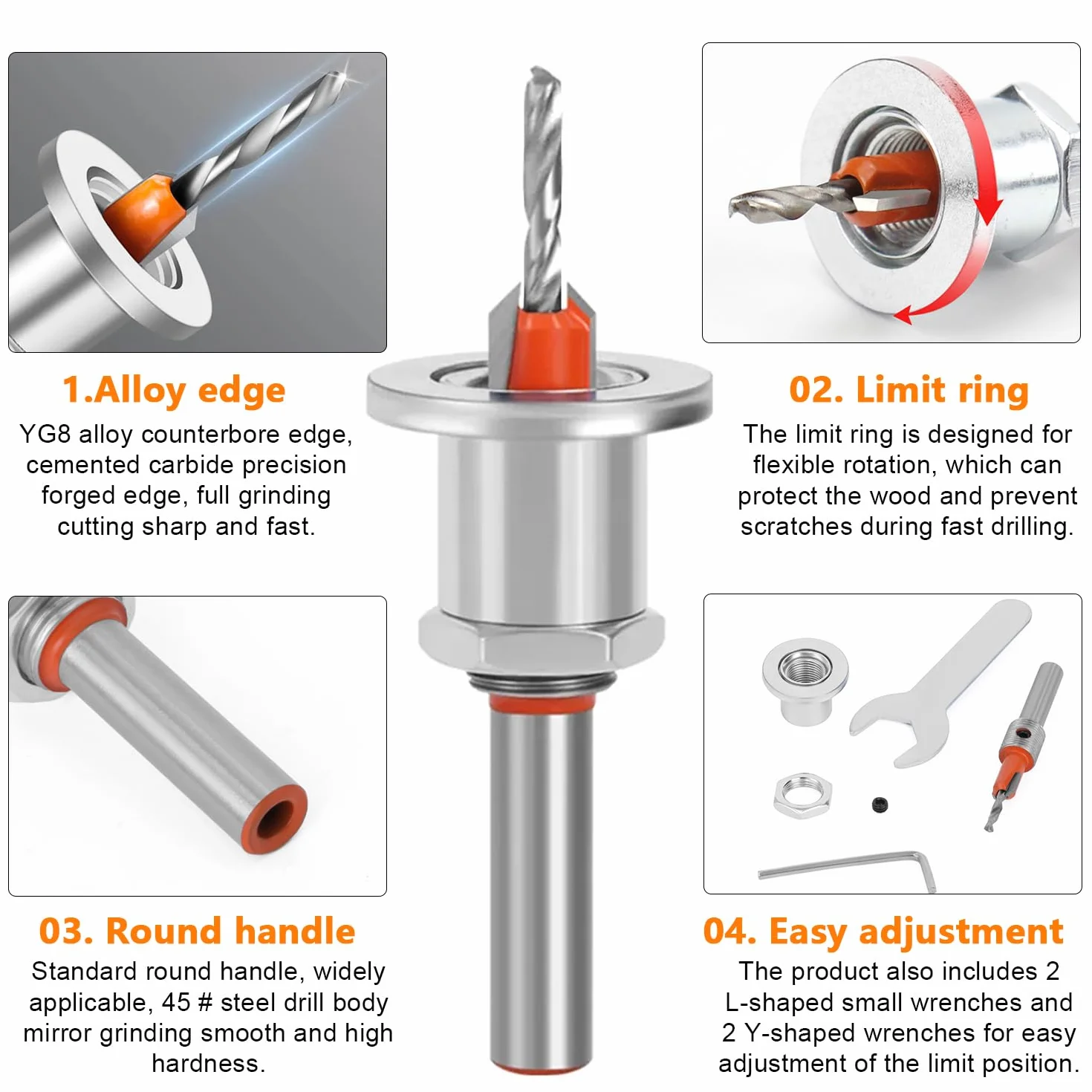 1.Alloy edge

YG8 alloy counterbore edge, cemented carbide precision forged edge, full grinding cutting sharp and fast.

02. Limit ring

The limit ring is designed for flexible rotation, which can protect the wood and prevent scratches during fast drilling.

03. Round handle

Standard round handle, widely applicable, 45 # steel drill body mirror grinding smooth and high hardness.

04. Easy adjustment

The product also includes 2 L-shaped small wrenches and 2 Y-shaped wrenches for easy adjustment of the limit position.