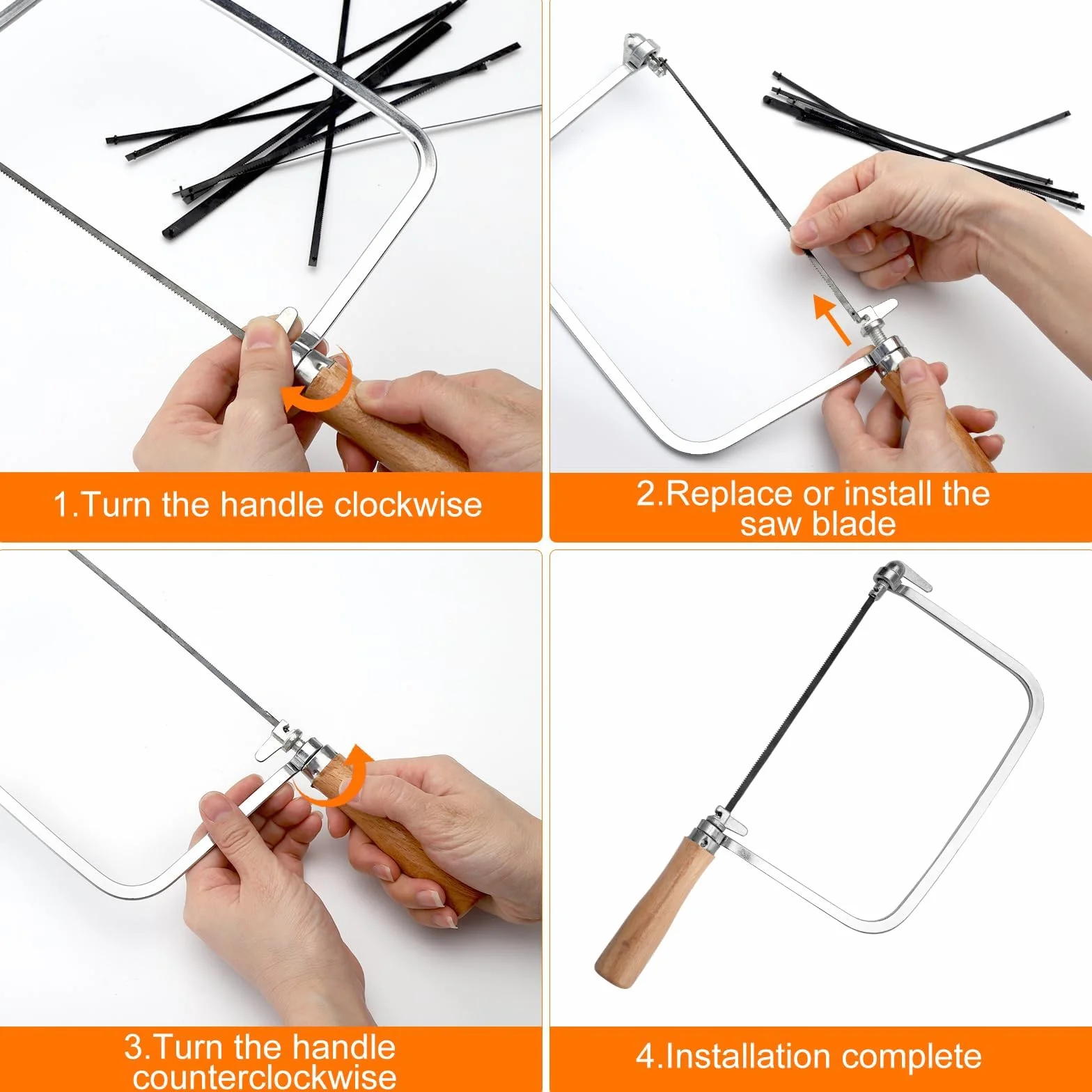 1.Turn the handle clockwise

2.Replace or install the saw blade

3.Turn the handle counterclockwise

4.Installation complete