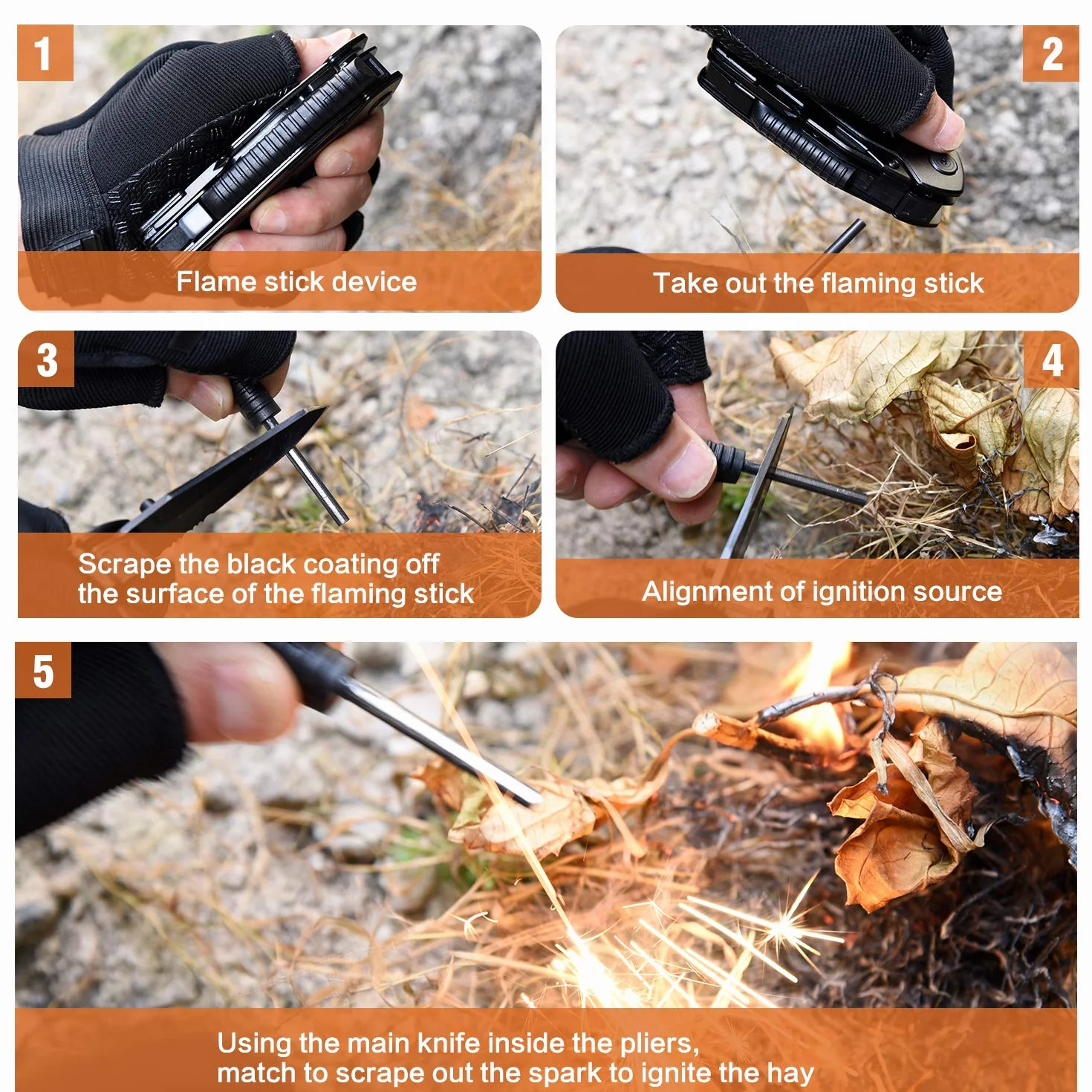 1
Flame stick device

2
Take out the flaming stick

3
Scrape the black coating off the surface of the flaming stick

4
Alignment of ignition source

5
Using the main knife inside the pliers, match to scrape out the spark to ignite the hay