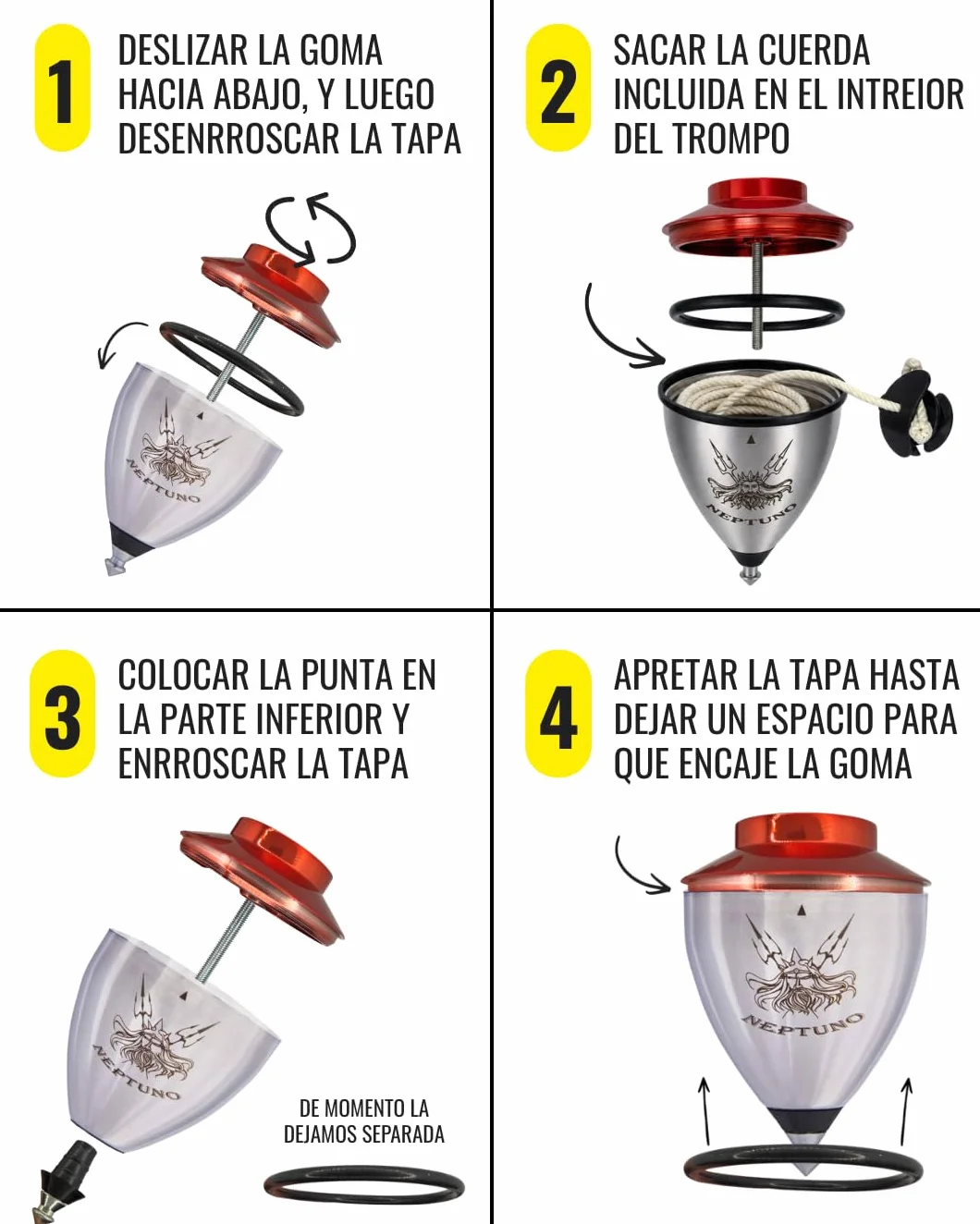 1
DESLIZAR LA GOMA HACIA ABAJO, Y LUEGO DESENRROSCAR LA TAPA

NEPTUNO

2
SACAR LA CUERDA INCLUIDA EN EL INTREIOR DEL TROMPO

NEPTUNO

3
COLOCAR LA PUNTA EN LA PARTE INFERIOR Y ENRROSCAR LA TAPA

NEPTUNO

DE MOMENTO LA DEJAMOS SEPARADA

4
APRETAR LA TAPA HASTA DEJAR UN ESPACIO PARA QUE ENCAJE LA GOMA

NEPTUNO