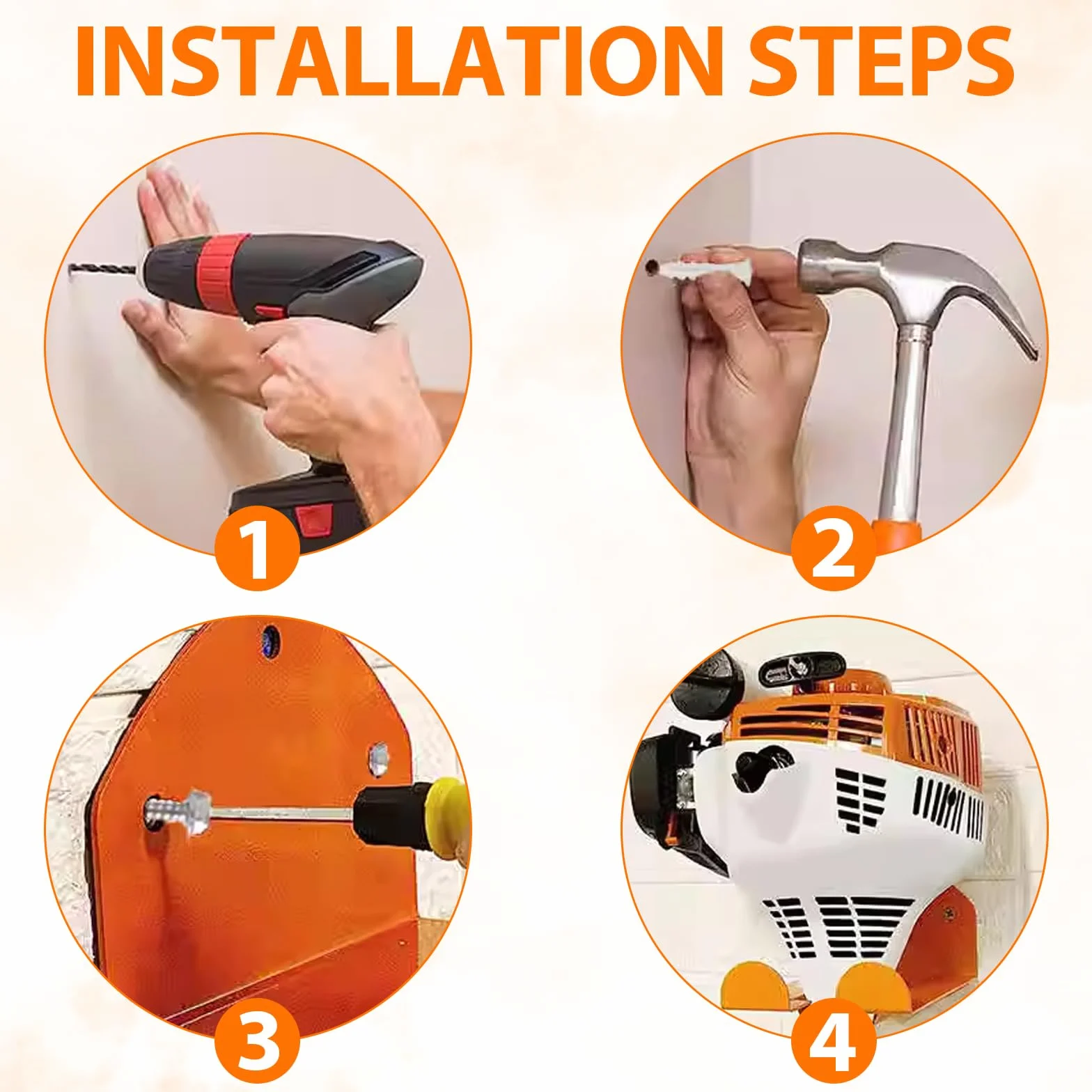 INSTALLATION STEPS

1

2

3

4