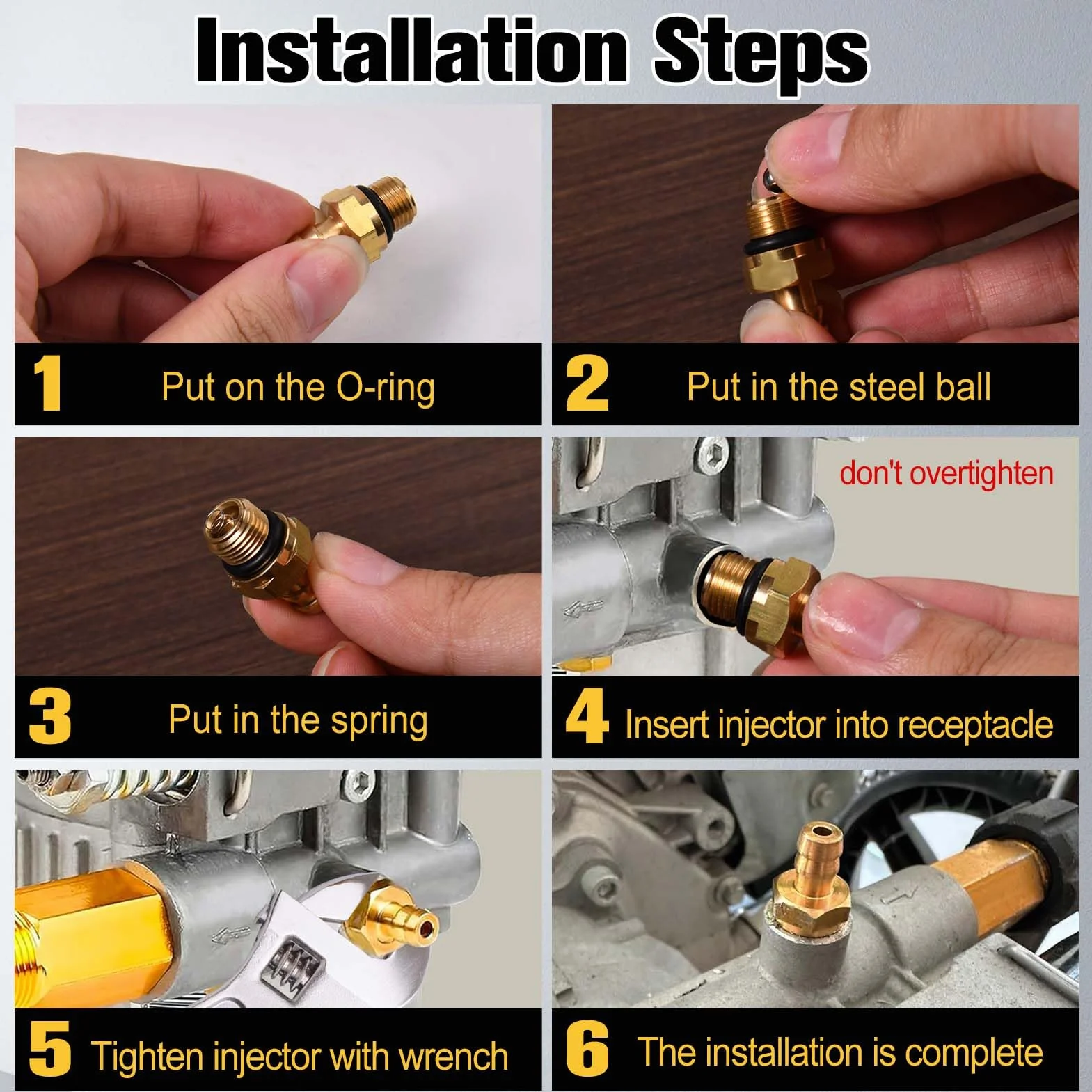 Installation Steps

1 Put on the O-ring

2 Put in the steel ball

3 Put in the spring

don't overtighten

4 Insert injector into receptacle

5 Tighten injector with wrench

6 The installation is complete