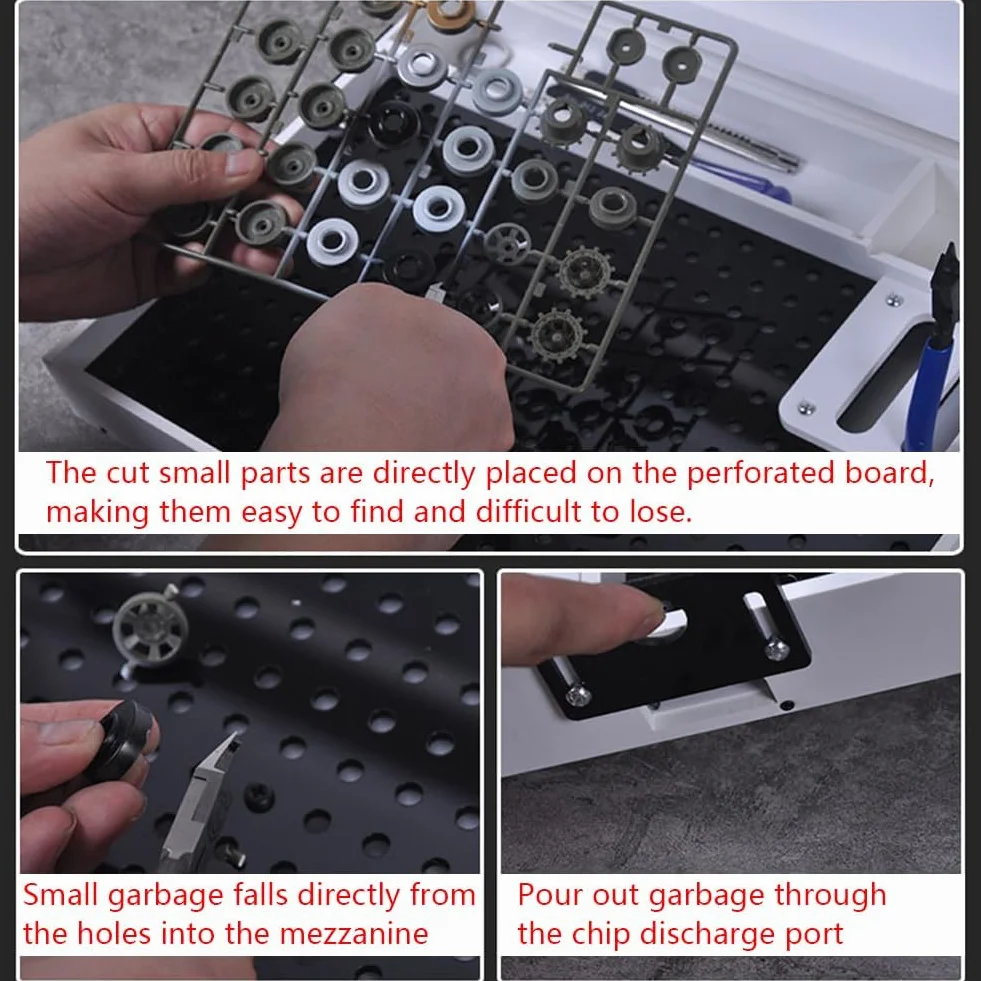 The cut small parts are directly placed on the perforated board, making them easy to find and difficult to lose.

Small garbage falls directly from the holes into the mezzanine

Pour out garbage through the chip discharge port