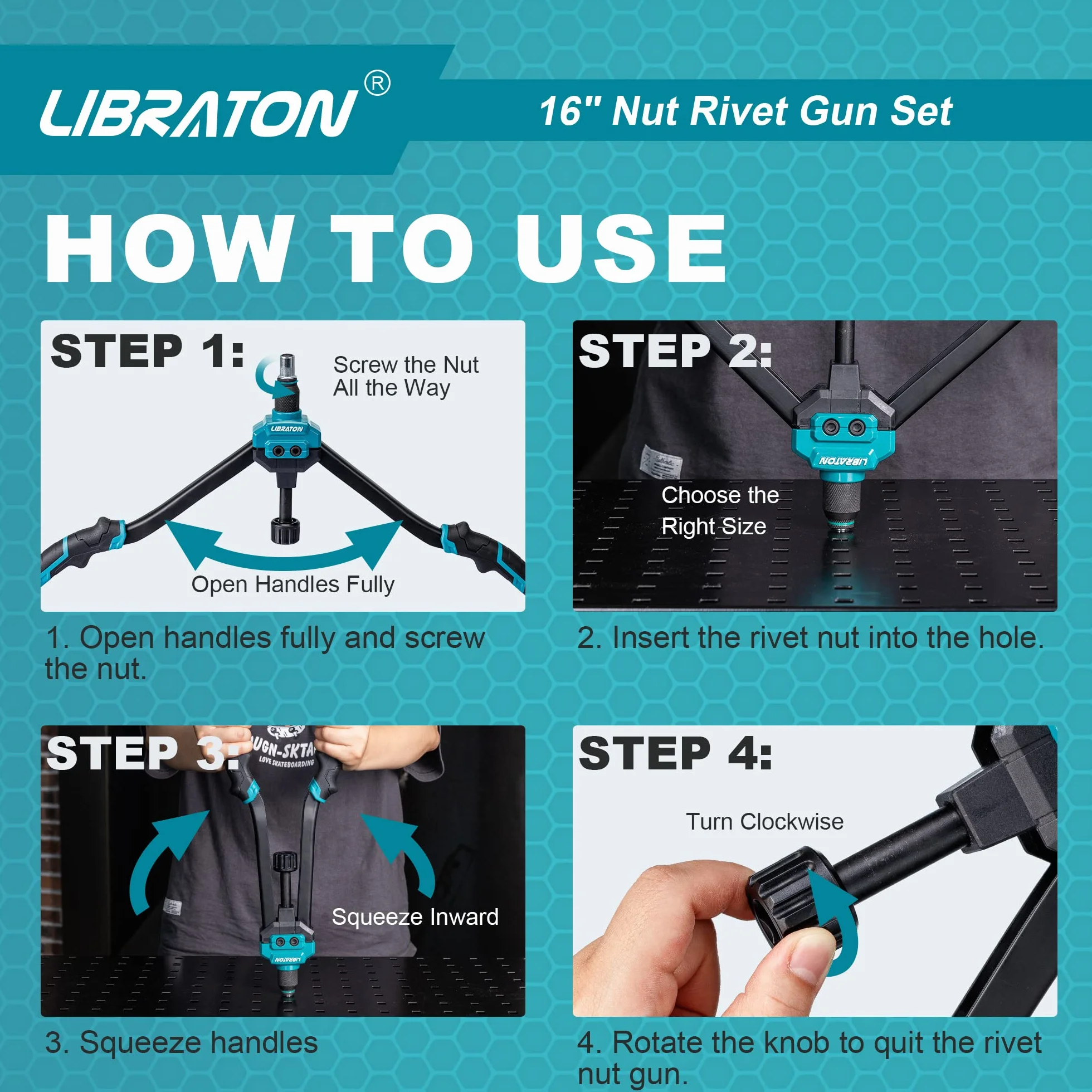 LIBRATON®

16" Nut Rivet Gun Set

HOW TO USE

STEP 1:

Screw the Nut All the Way

LIBRATON

Open Handles Fully

1. Open handles fully and screw the nut.

STEP 2:

LIBRATON

Choose the Right Size

2. Insert the rivet nut into the hole.

STEP 3:

UGN-SKTA

LOVE SKATEBOARDING

Squeeze Inward

LIBRATON

3. Squeeze handles

STEP 4:

Turn Clockwise

4. Rotate the knob to quit the rivet nut gun.