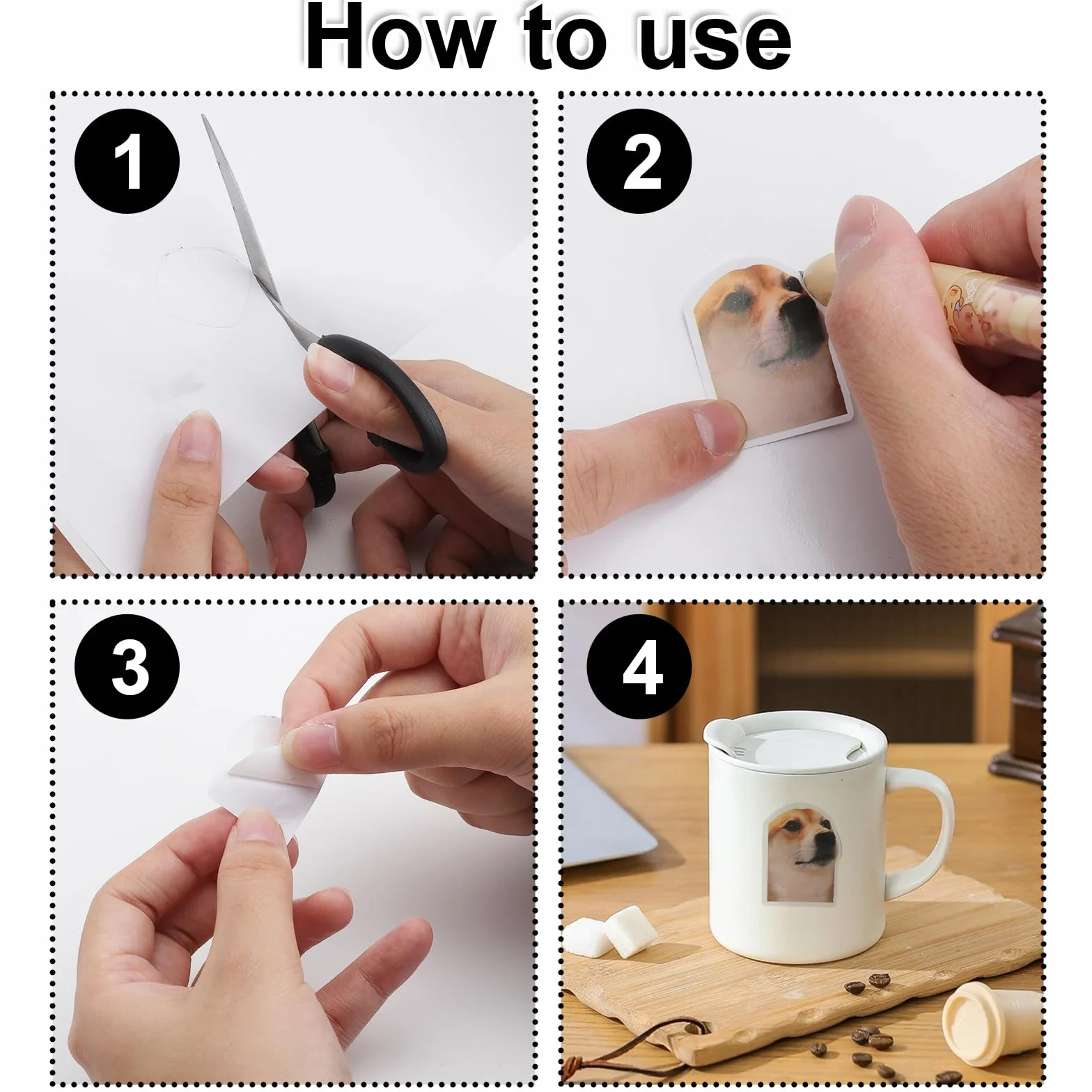 How to use

1

2

3

4