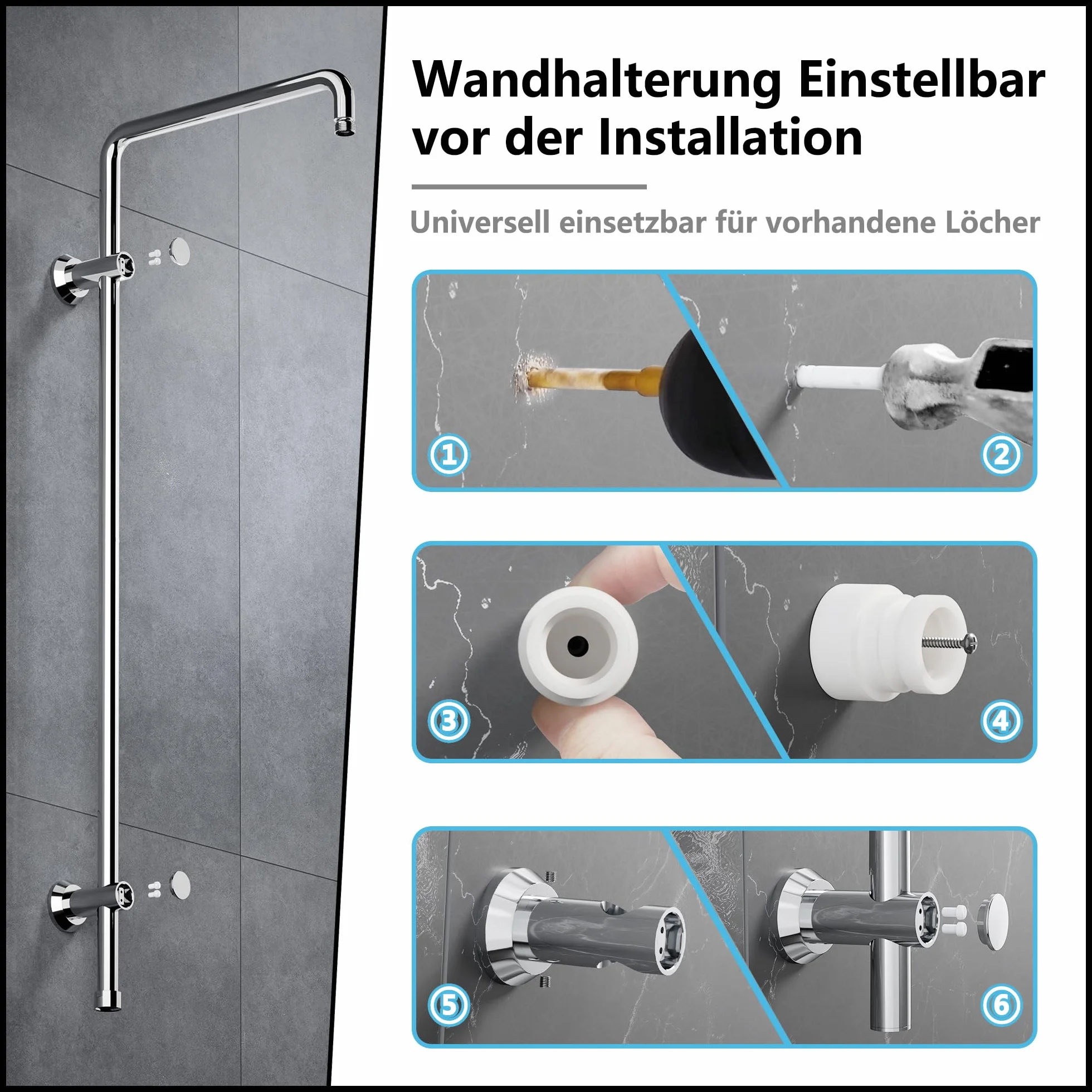 Wandhalterung Einstellbar vor der Installation

Universell einsetzbar für vorhandene Löcher

1

2

3

4

5

6