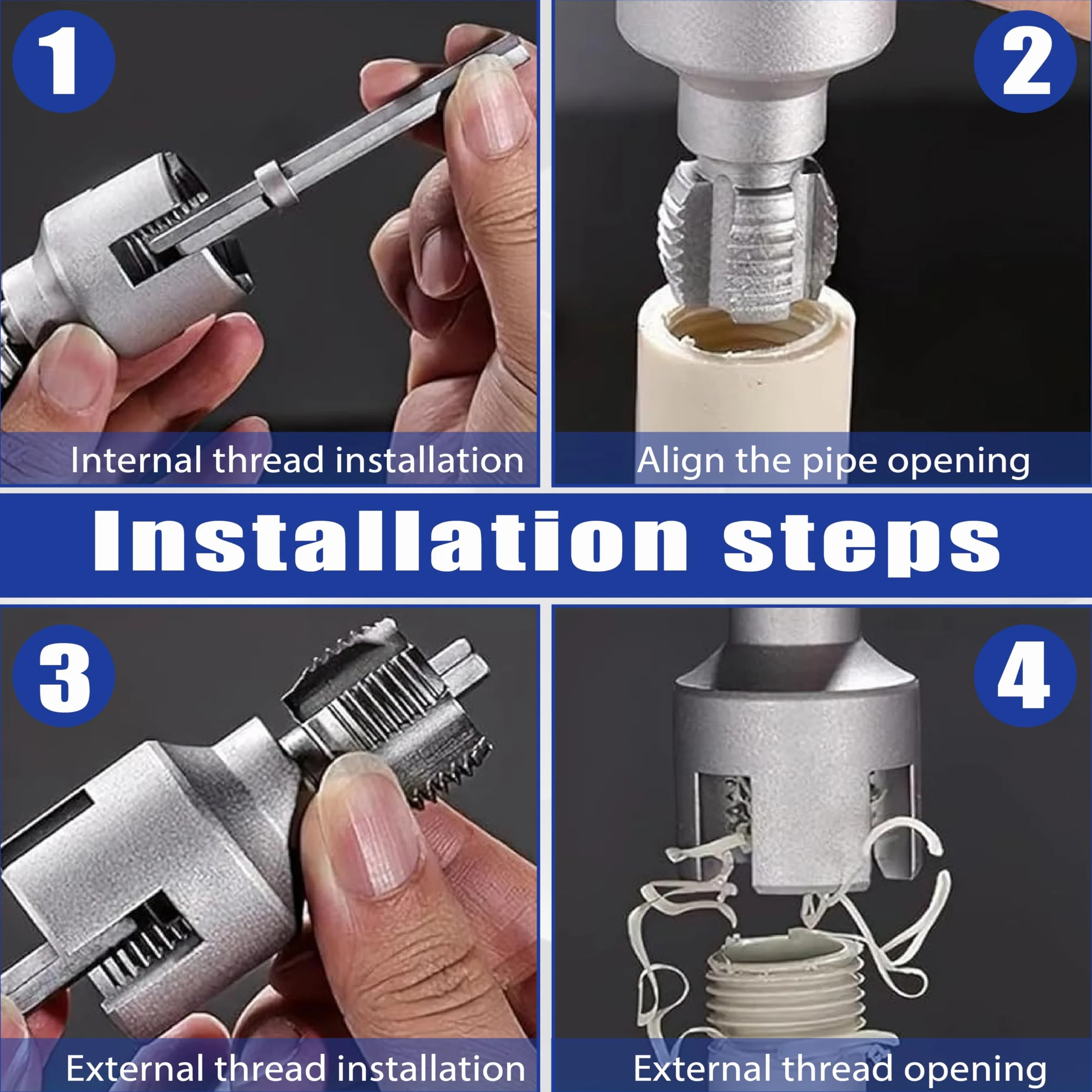 1

Internal thread installation

2

Align the pipe opening

Installation steps

3

External thread installation

4

External thread opening