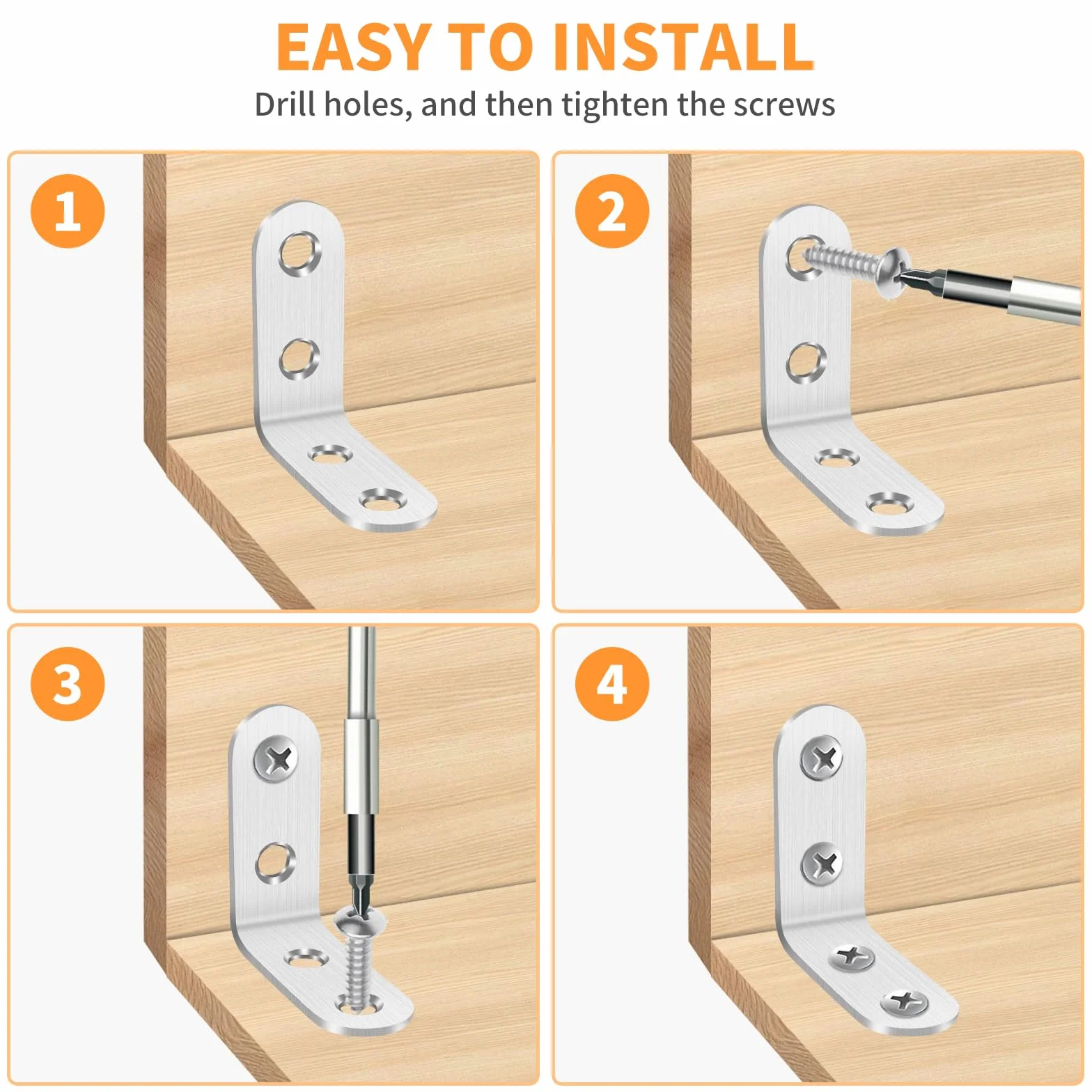 EASY TO INSTALL

Drill holes, and then tighten the screws

1

2

3

4