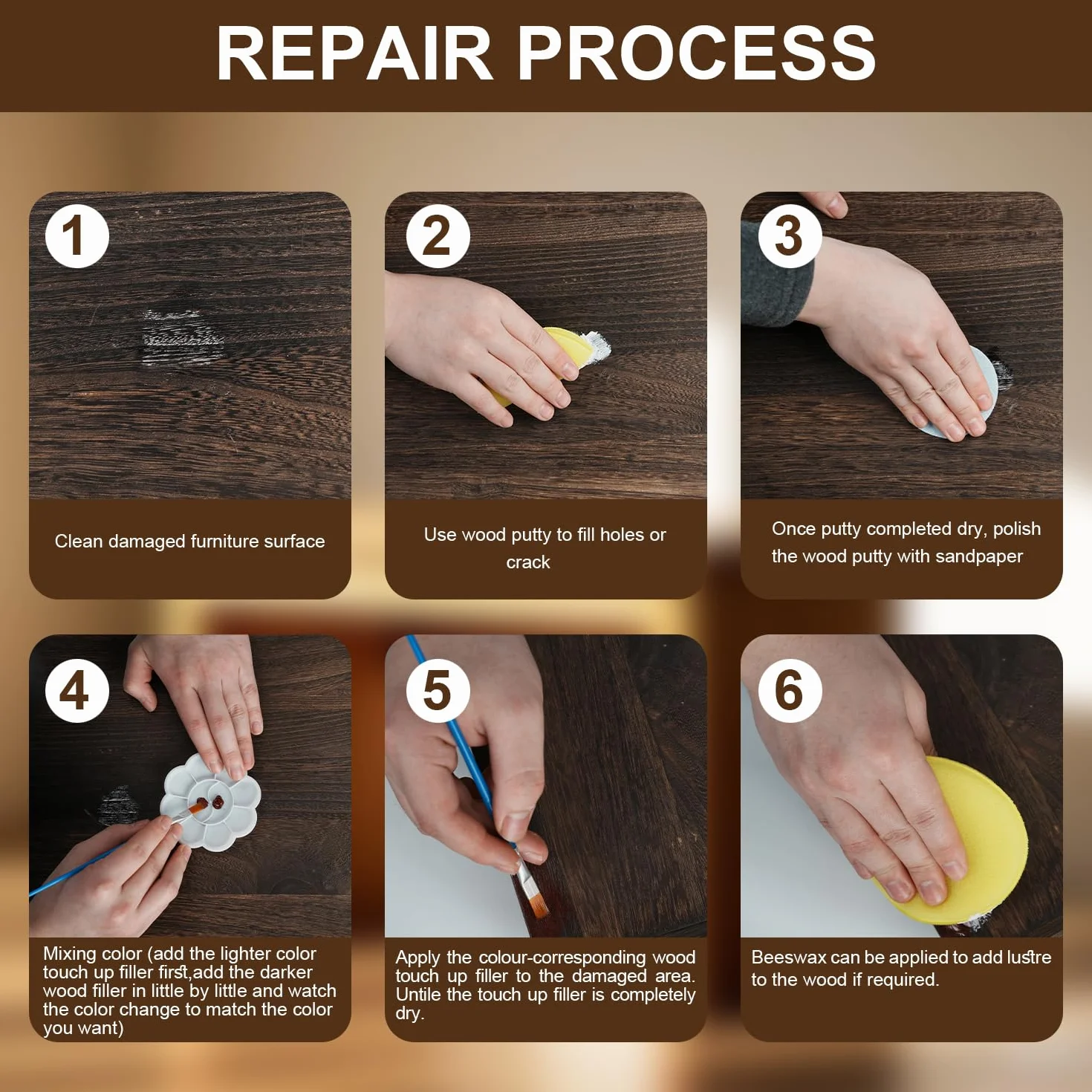 REPAIR PROCESS

1

Clean damaged furniture surface

2

Use wood putty to fill holes or crack

3

Once putty completed dry, polish the wood putty with sandpaper

4

Mixing color (add the lighter color touch up filler first,add the darker wood filler in little by little and watch the color change to match the color you want)

5

Apply the colour-corresponding wood touch up filler to the damaged area. Untile the touch up filler is completely dry.

6

Beeswax can be applied to add lustre to the wood if required.