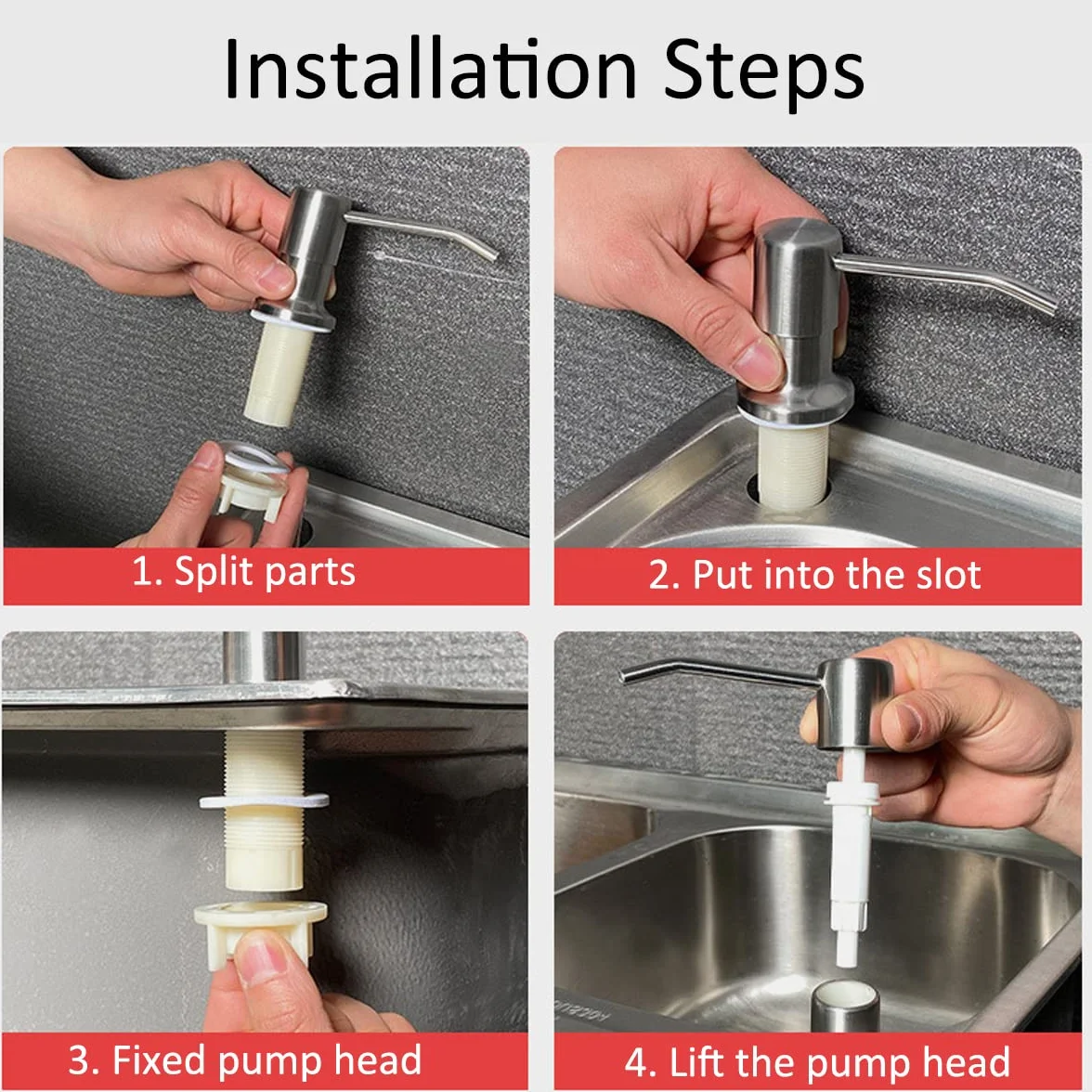 Installation Steps

1. Split parts

2. Put into the slot

3. Fixed pump head

4. Lift the pump head