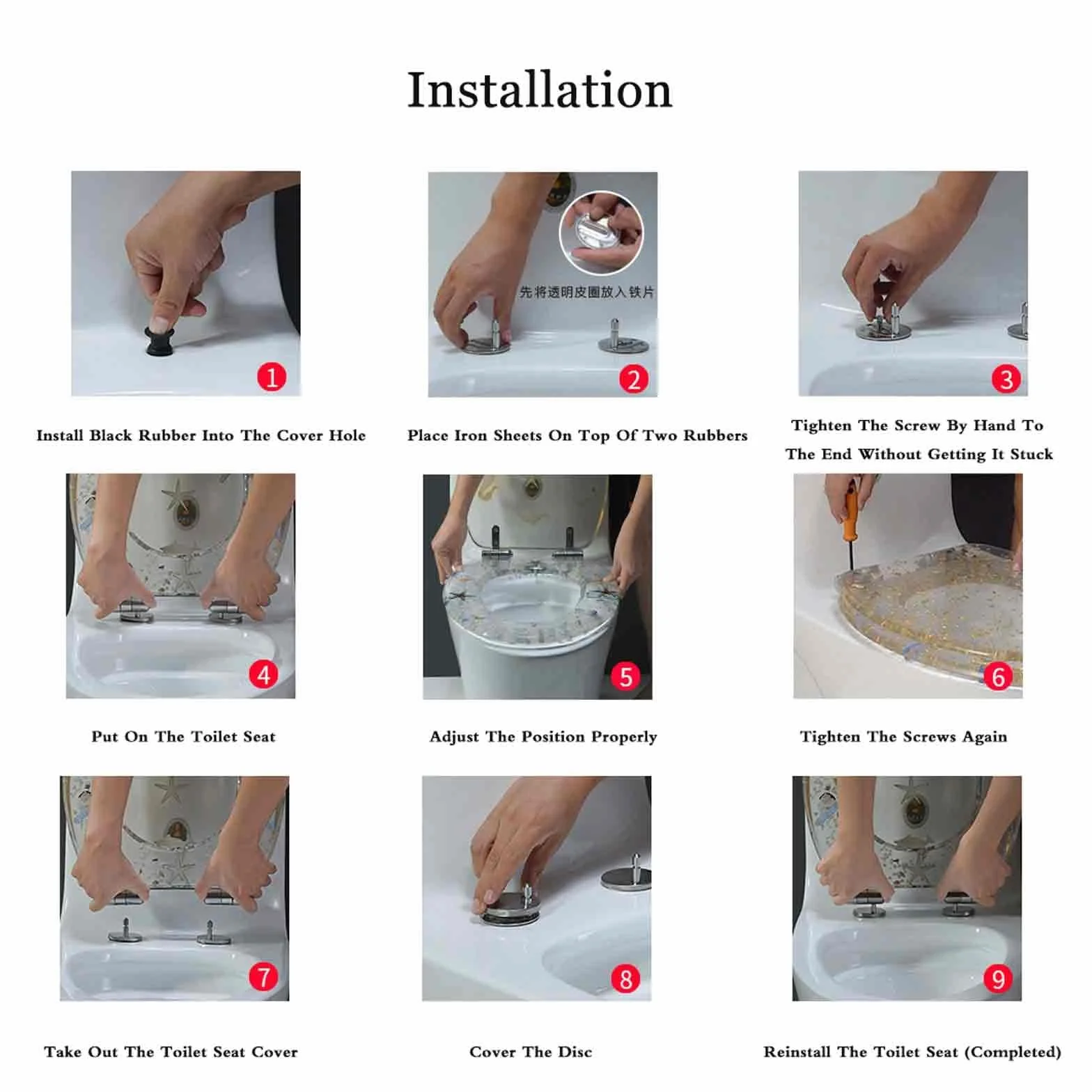 Installation

1

Install Black Rubber Into The Cover Hole

先将透明皮圈放入铁片

2

Place Iron Sheets On Top Of Two Rubbers

3

Tighten The Screw By Hand To The End Without Getting It Stuck

4

Put On The Toilet Seat

5

Adjust The Position Properly

6

Tighten The Screws Again

7

Take Out The Toilet Seat Cover

8

Cover The Disc

9

Reinstall The Toilet Seat (Completed)