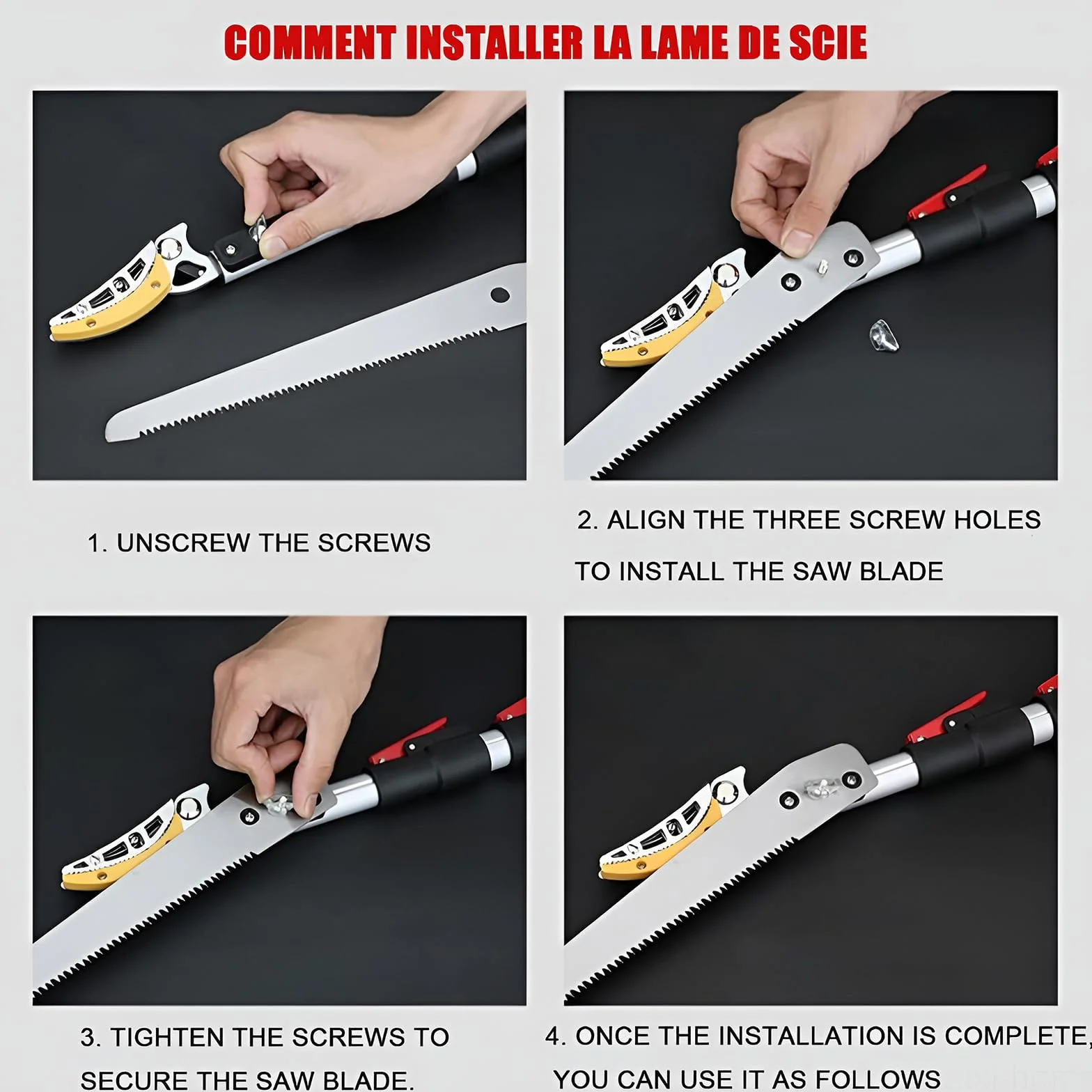 COMMENT INSTALLER LA LAME DE SCIE

1. UNSCREW THE SCREWS

2. ALIGN THE THREE SCREW HOLES TO INSTALL THE SAW BLADE

3. TIGHTEN THE SCREWS TO SECURE THE SAW BLADE.

4. ONCE THE INSTALLATION IS COMPLETE, YOU CAN USE IT AS FOLLOWS