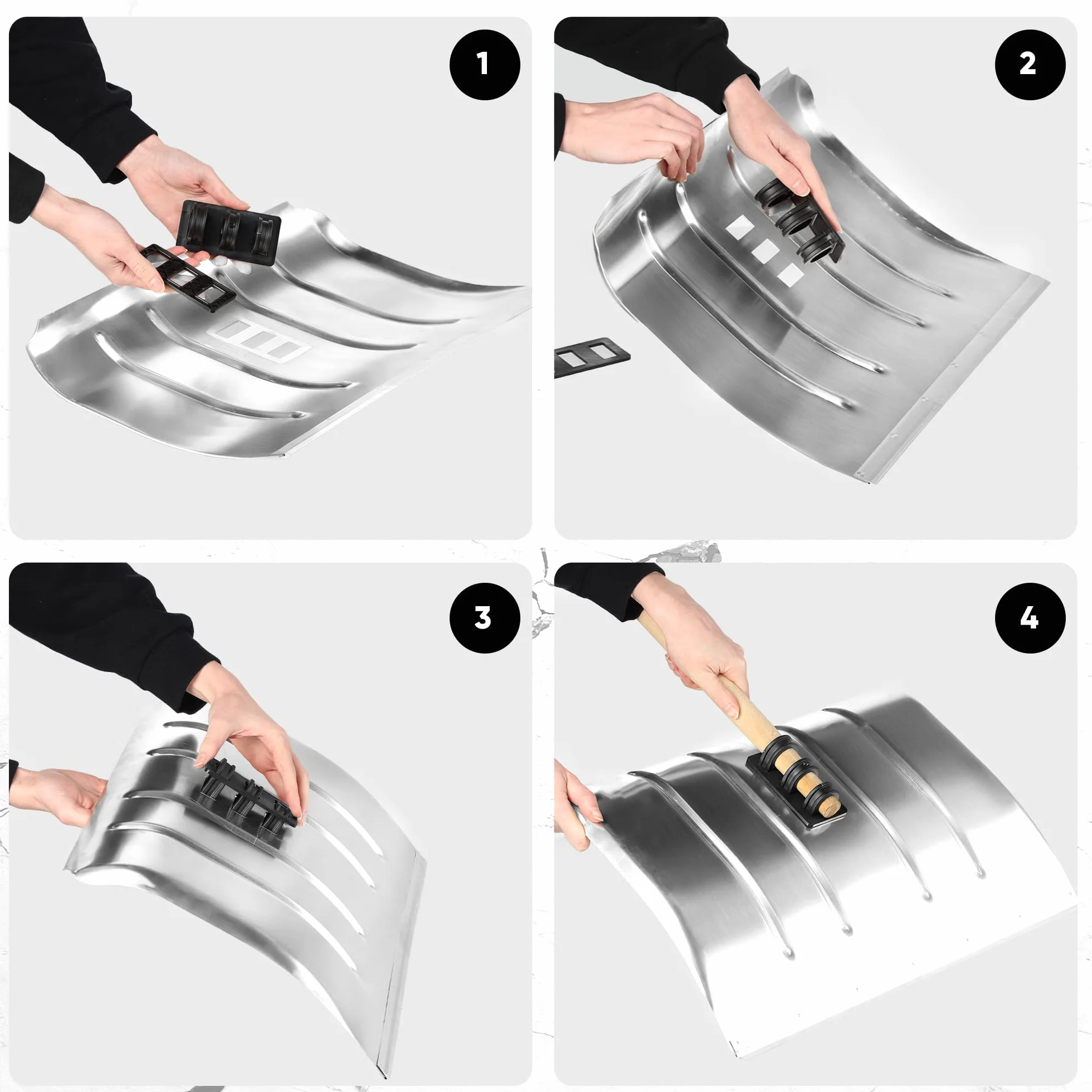 1

2

3

4