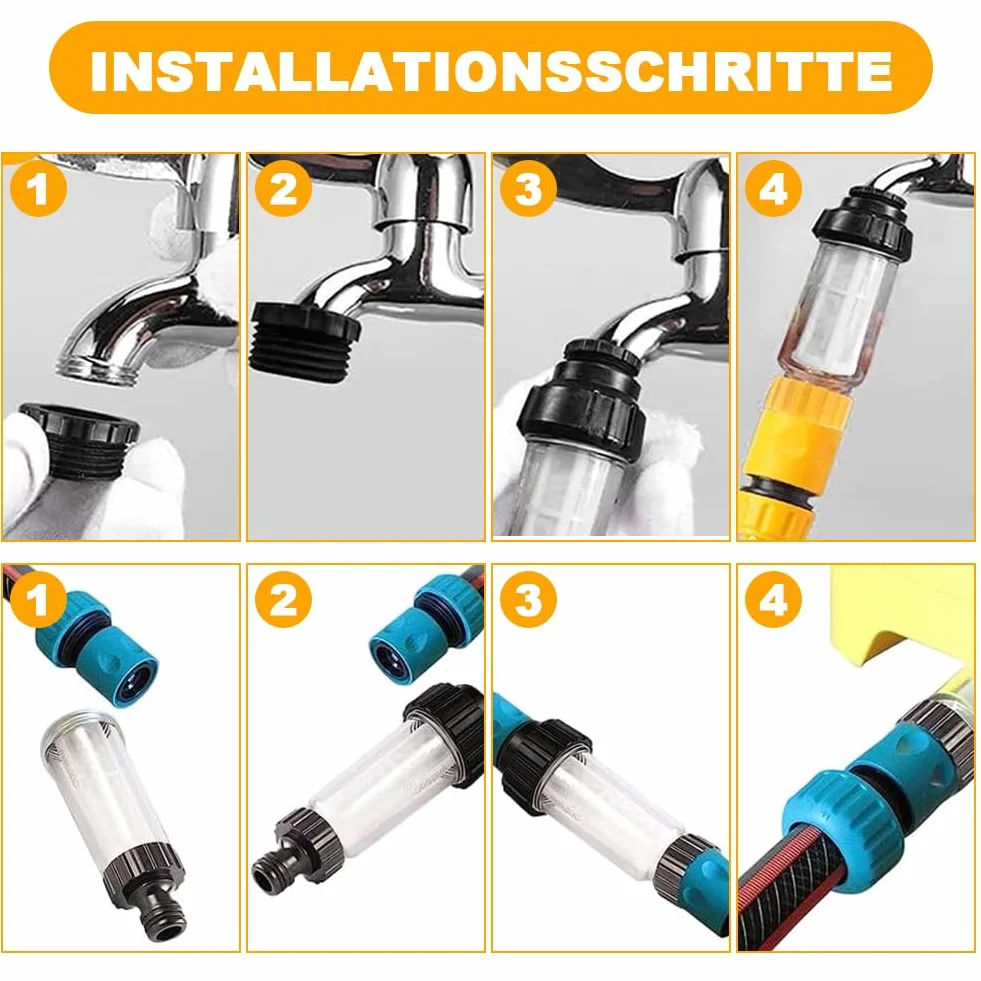 INSTALLATIONSSCHRITTE

1

2

3

4

1

2

3

4