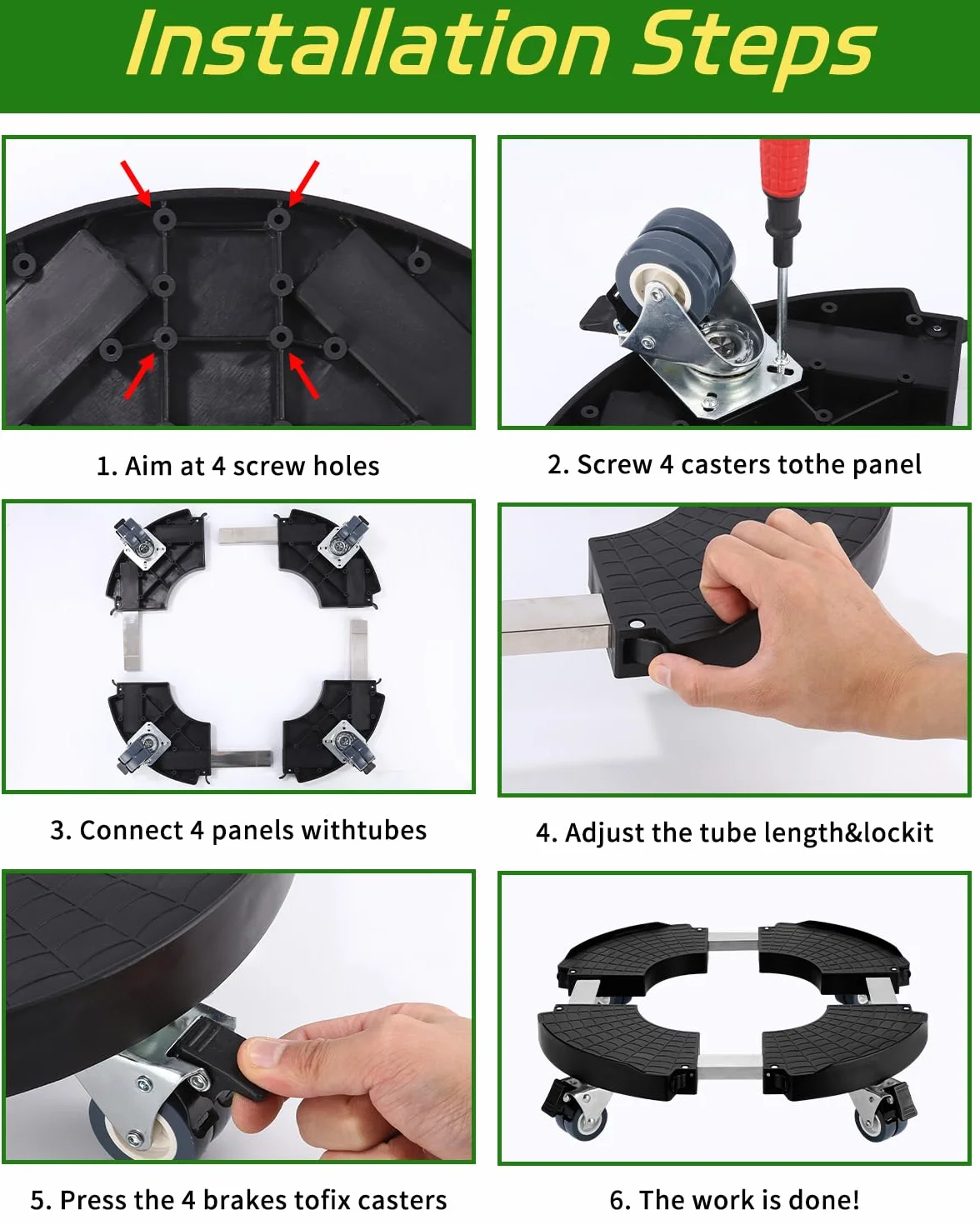 Installation Steps

1. Aim at 4 screw holes

2. Screw 4 casters tothe panel

3. Connect 4 panels withtubes

4. Adjust the tube length&lockit

5. Press the 4 brakes tofix casters

6. The work is done!