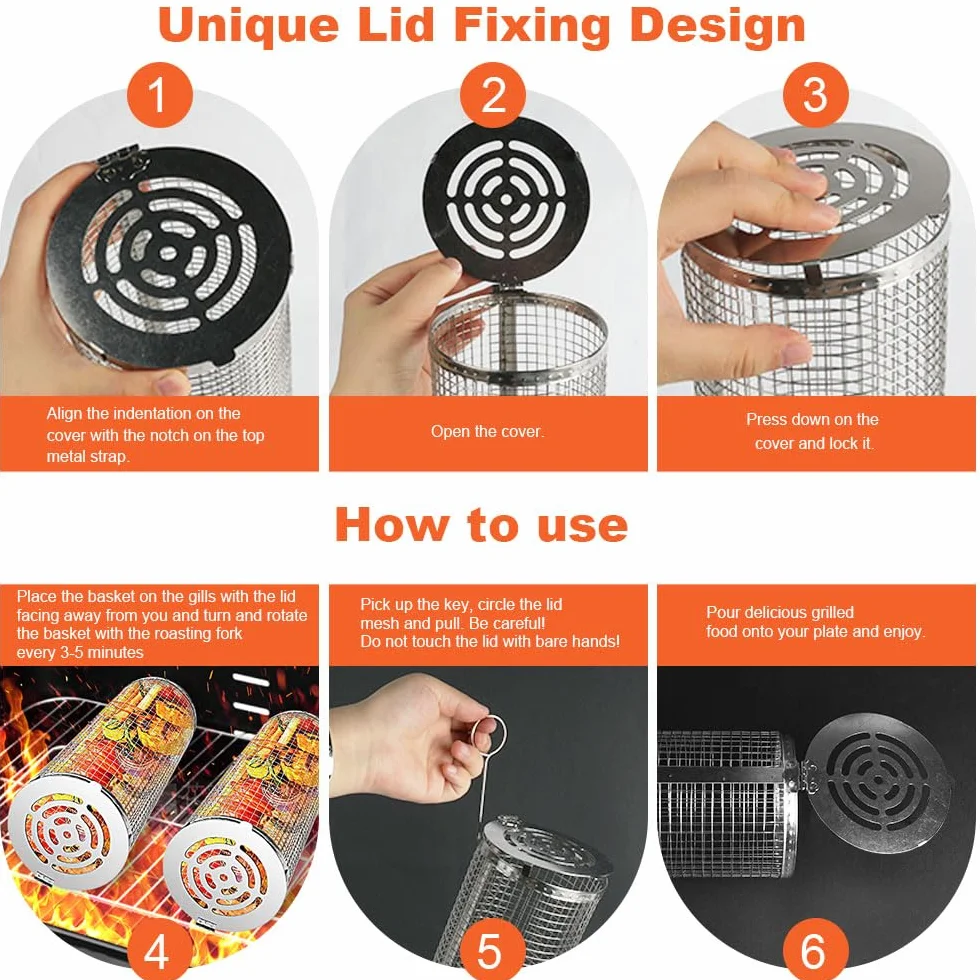 Unique Lid Fixing Design

1

Align the indentation on the cover with the notch on the top metal strap.

2

Open the cover.

3

Press down on the cover and lock it.

How to use

Place the basket on the gills with the lid facing away from you and turn and rotate the basket with the roasting fork every 3-5 minutes

4

Pick up the key, circle the lid mesh and pull. Be careful! Do not touch the lid with bare hands!

5

Pour delicious grilled food onto your plate and enjoy.

6