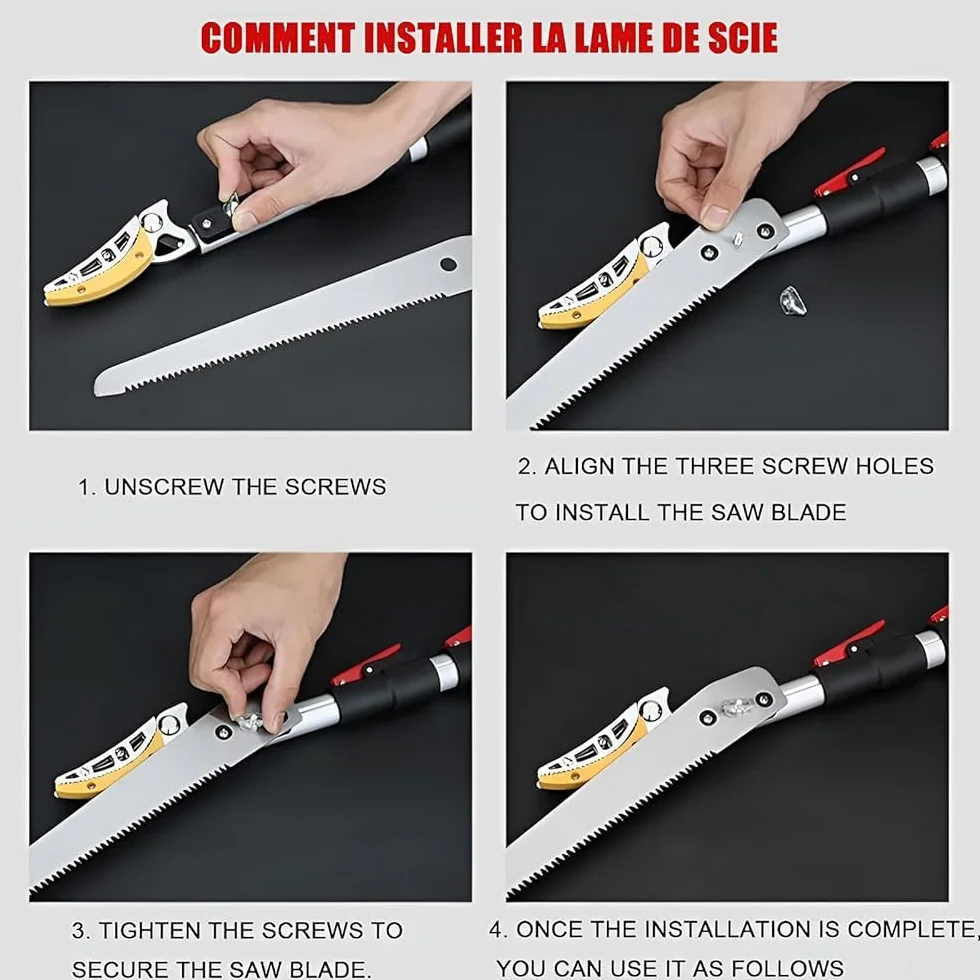 COMMENT INSTALLER LA LAME DE SCIE

1. UNSCREW THE SCREWS

2. ALIGN THE THREE SCREW HOLES TO INSTALL THE SAW BLADE

3. TIGHTEN THE SCREWS TO SECURE THE SAW BLADE.

4. ONCE THE INSTALLATION IS COMPLETE, YOU CAN USE IT AS FOLLOWS